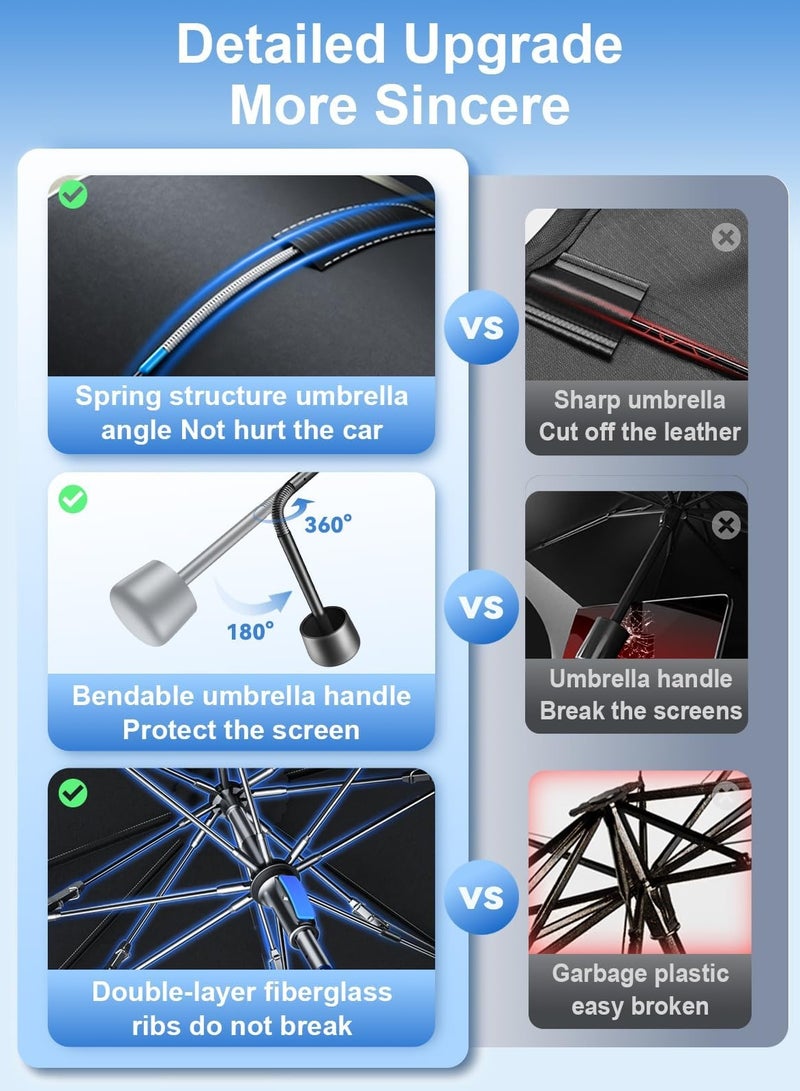 Detailed Upgrade
More Sincere

Spring structure umbrella angle Not hurt the car

VS

Sharp umbrella
Cut off the leather

360°

180°

Bendable umbrella handle
Protect the screen

VS

Umbrella handle
Break the screens

Double-layer fiberglass ribs do not break

VS

Garbage plastic
easy broken