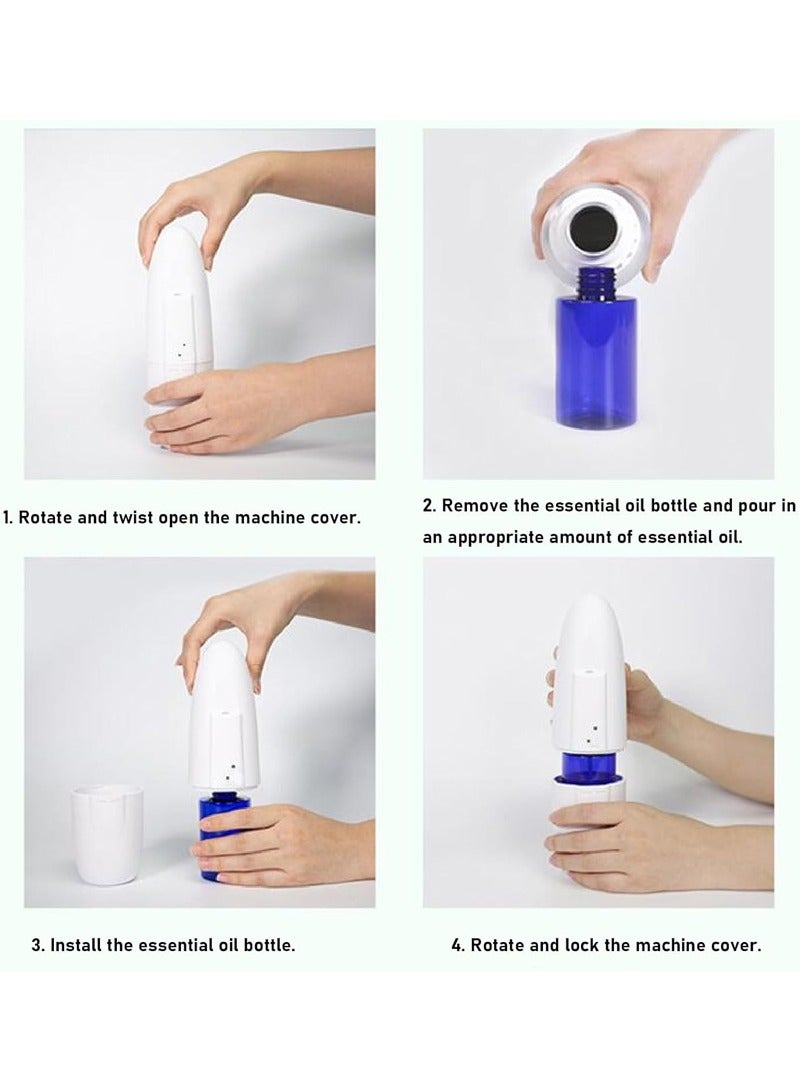 1. Rotate and twist open the machine cover.

2. Remove the essential oil bottle and pour in an appropriate amount of essential oil.

3. Install the essential oil bottle.

4. Rotate and lock the machine cover.