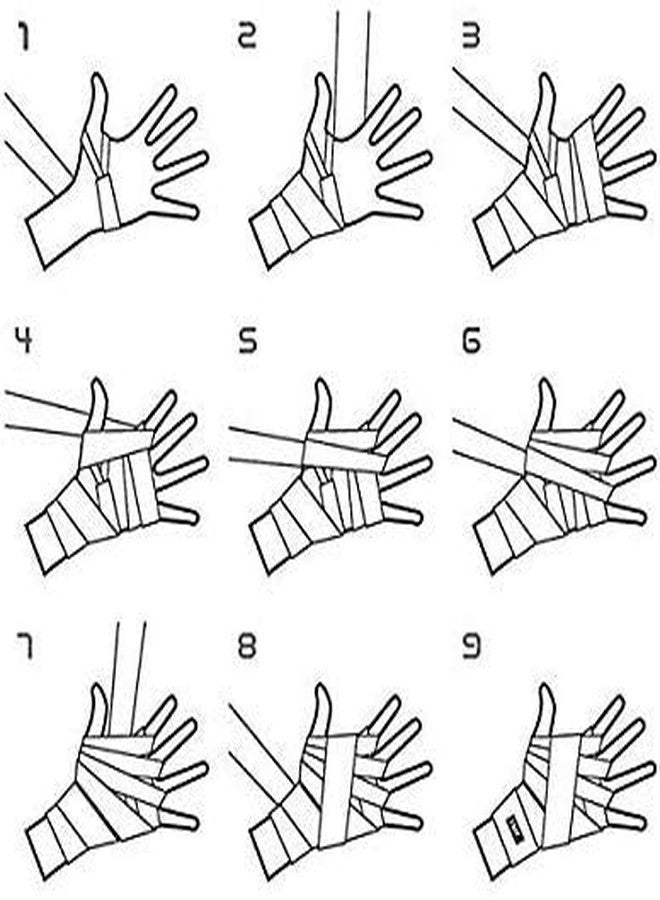 1
2
3
4
5
6
7
8
9