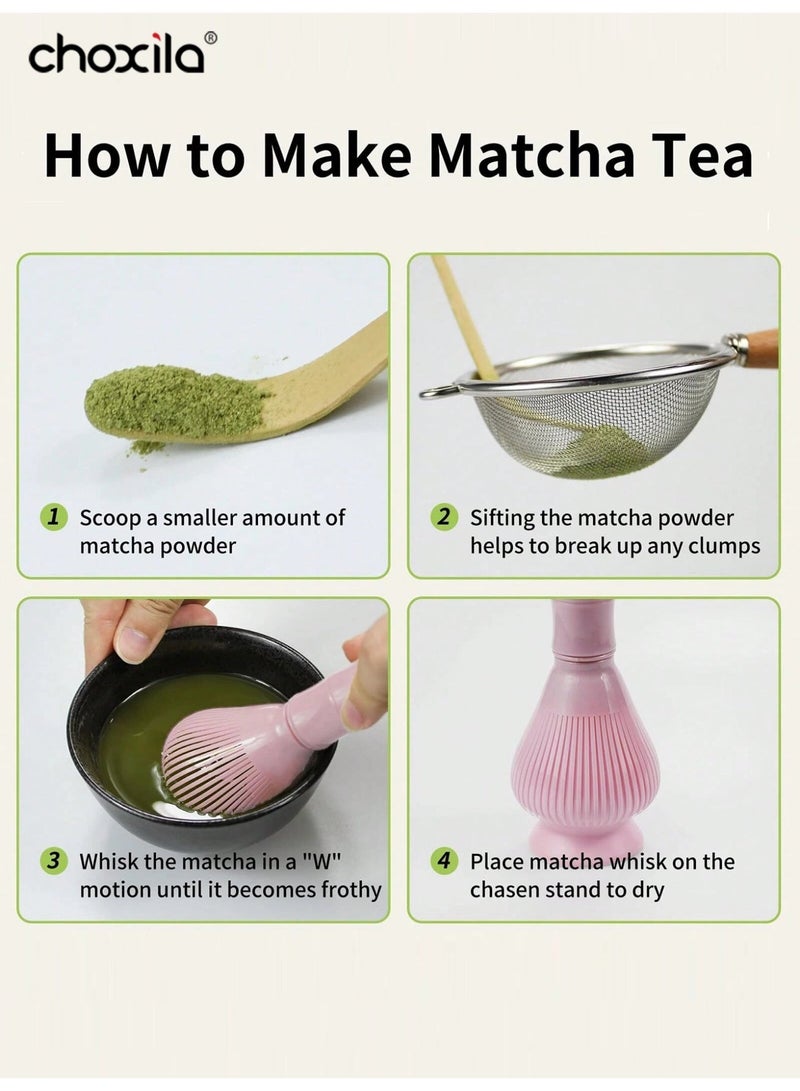 choxila®

How to Make Matcha Tea

1 Scoop a smaller amount of matcha powder

2 Sifting the matcha powder helps to break up any clumps

3 Whisk the matcha in a "W" motion until it becomes frothy

4 Place matcha whisk on the chasen stand to dry