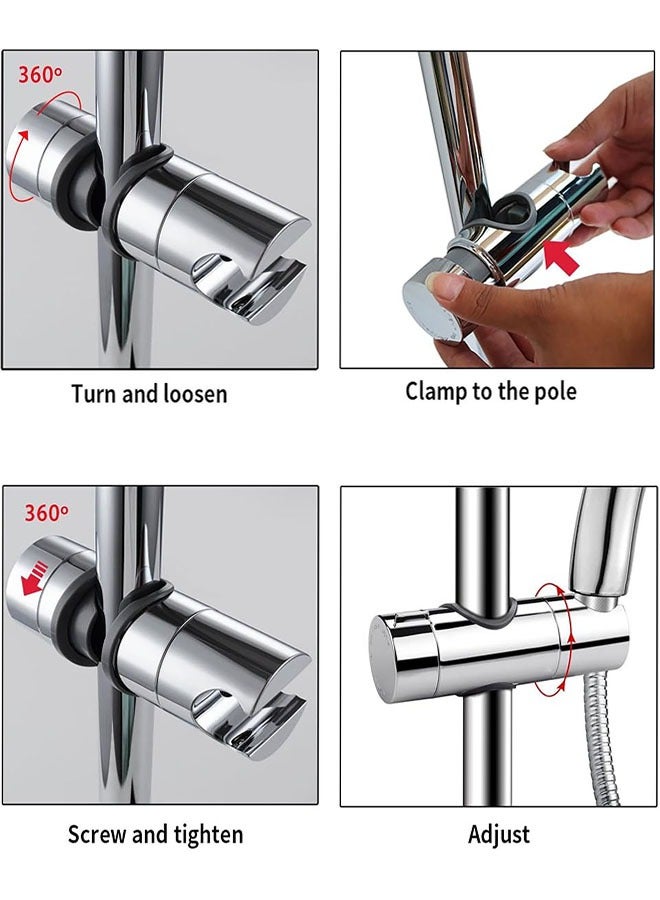 360°

Turn and loosen

Clamp to the pole

360°

Screw and tighten

Adjust