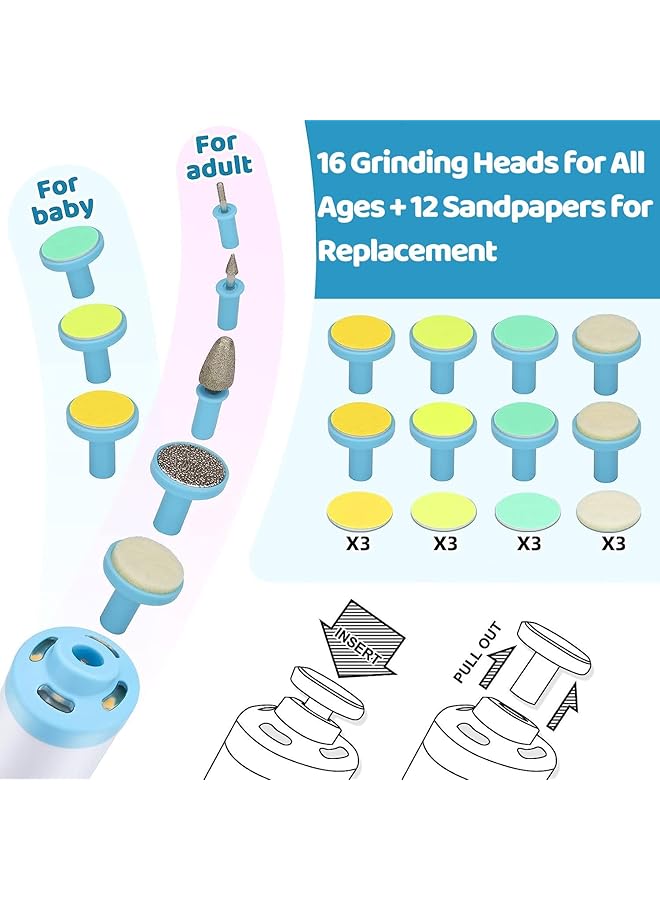 For baby

For adult

16 Grinding Heads for All Ages + 12 Sandpapers for Replacement

X3 X3 X3 X3

INSERT

PULL OUT