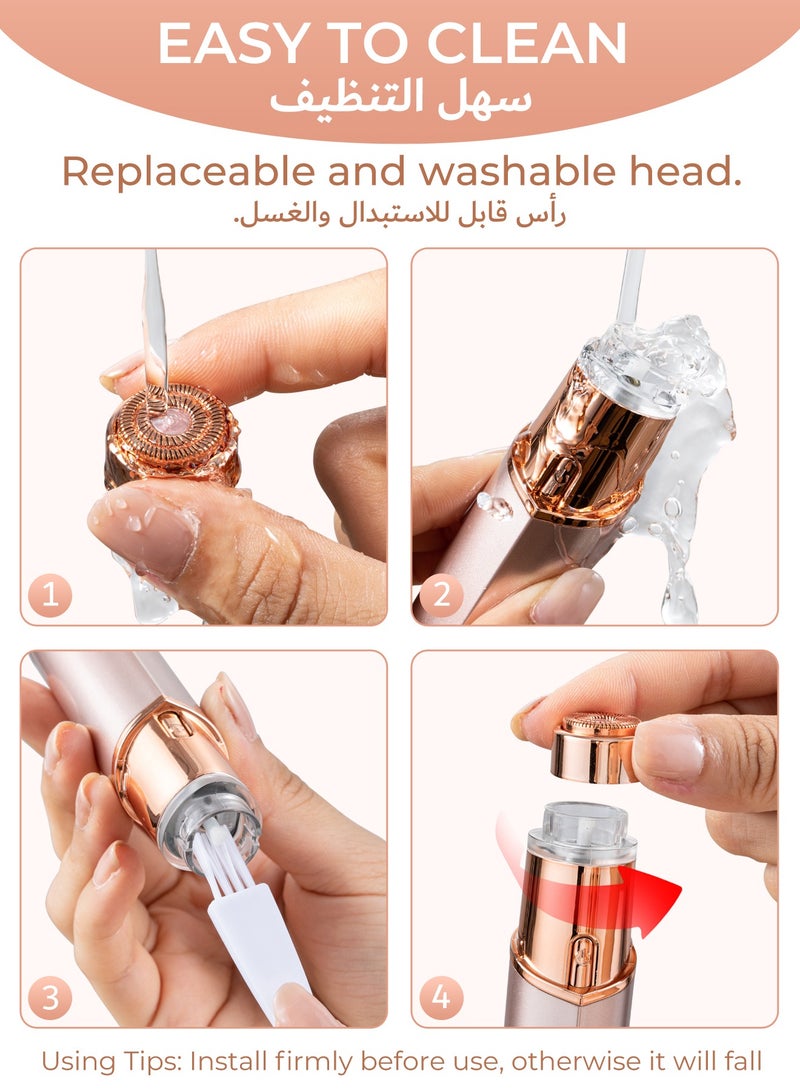 EASY TO CLEAN
سهل التنظيف

Replaceable and washable head.
رأس قابل للاستبدال والغسل.

1

2

3

4

Using Tips: Install firmly before use, otherwise it will fall