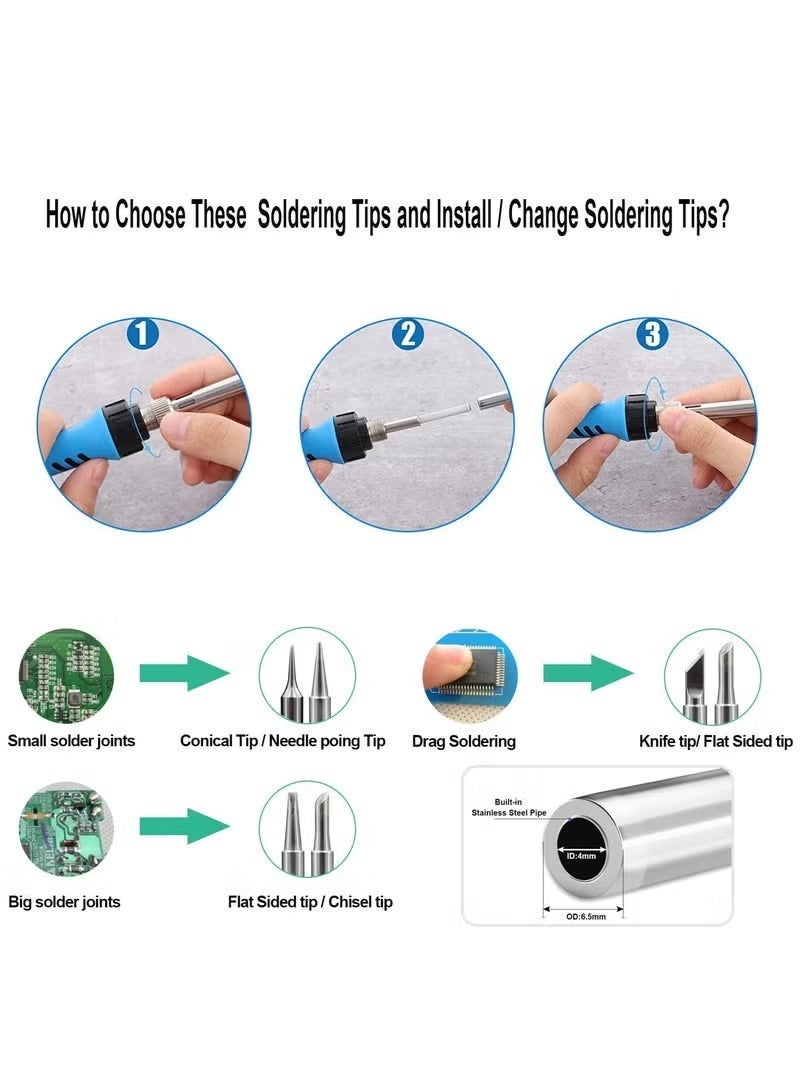 How to Choose These  Soldering Tips and Install / Change Soldering Tips?

1

2

3

Small solder joints

Conical Tip / Needle poing Tip

Drag Soldering

Knife tip/ Flat Sided tip

Big solder joints

Flat Sided tip / Chisel tip

Built-in Stainless Steel Pipe

ID:4mm

OD:6.5mm