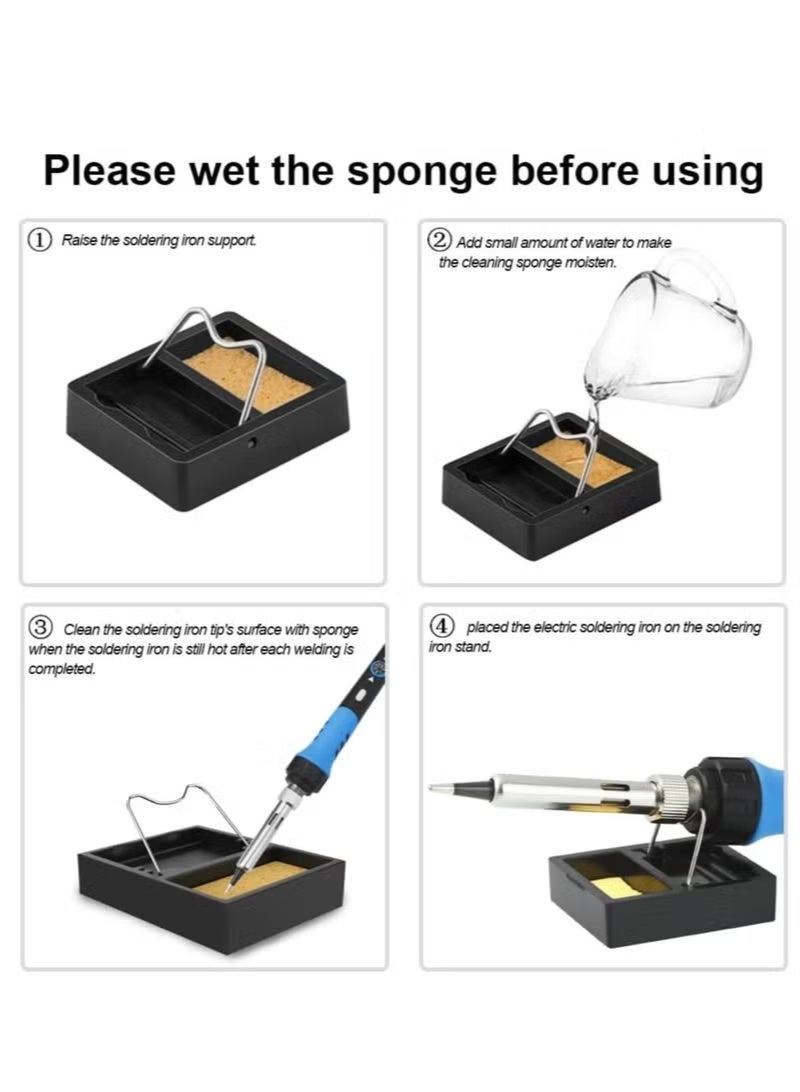 Please wet the sponge before using

① Raise the soldering iron support.

② Add small amount of water to make the cleaning sponge moisten.

③ Clean the soldering iron tip's surface with sponge when the soldering iron is still hot after each welding is completed.

④ placed the electric soldering iron on the soldering iron stand.