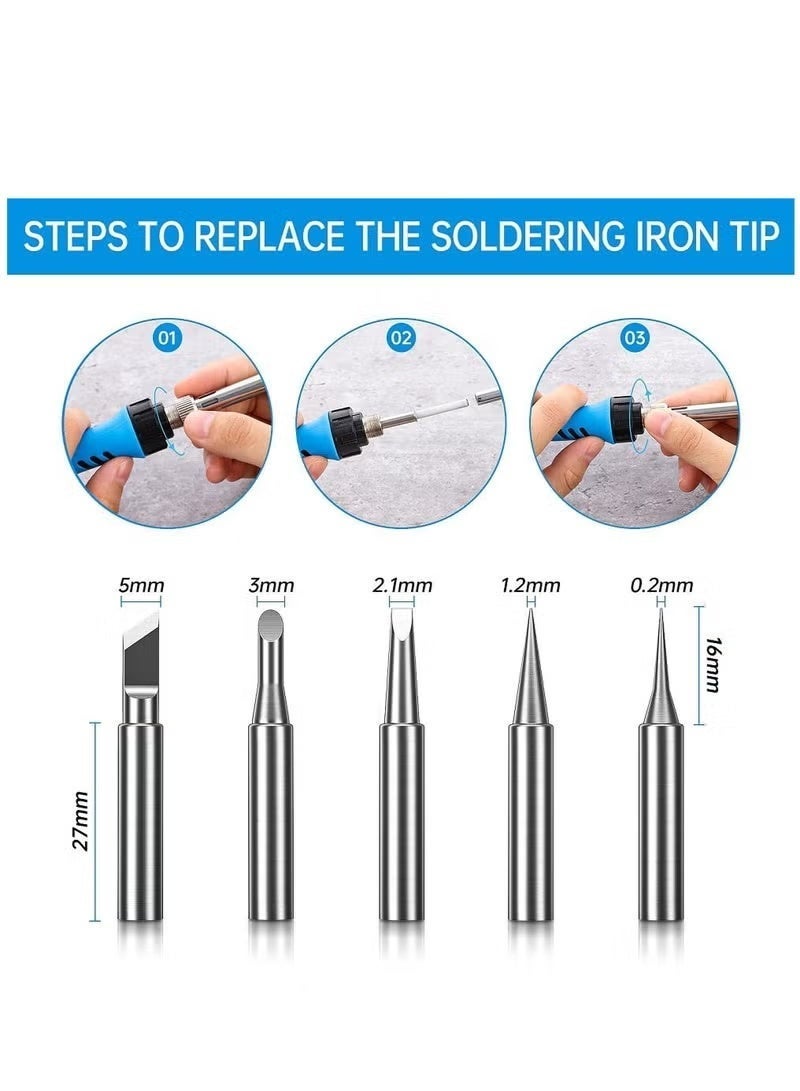 STEPS TO REPLACE THE SOLDERING IRON TIP

01

02

03

5mm

3mm

2.1mm

1.2mm

0.2mm

16mm

27mm