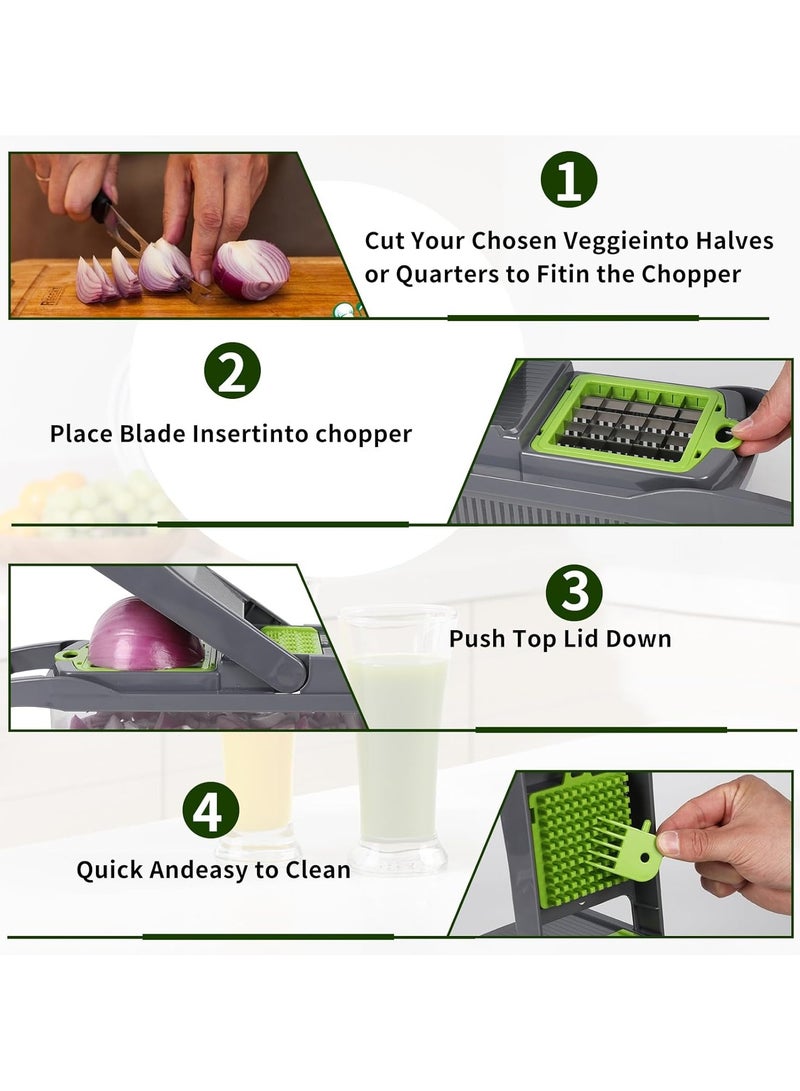 1

Cut Your Chosen Veggieinto Halves or Quarters to Fitin the Chopper

2

Place Blade Insertinto chopper

3

Push Top Lid Down

4

Quick Andeasy to Clean