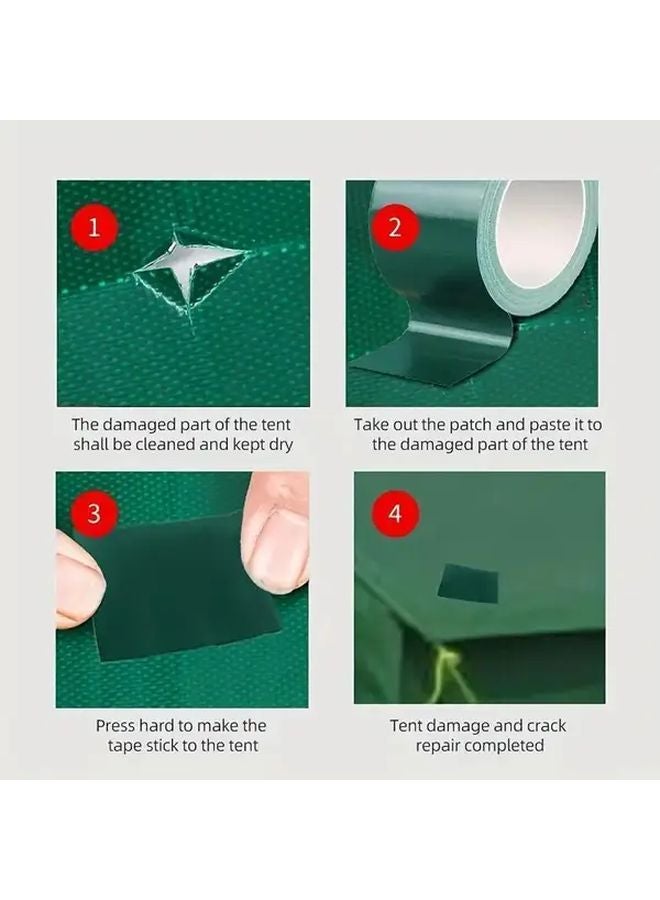 1

The damaged part of the tent shall be cleaned and kept dry

2

Take out the patch and paste it to the damaged part of the tent

3

Press hard to make the tape stick to the tent

4

Tent damage and crack repair completed