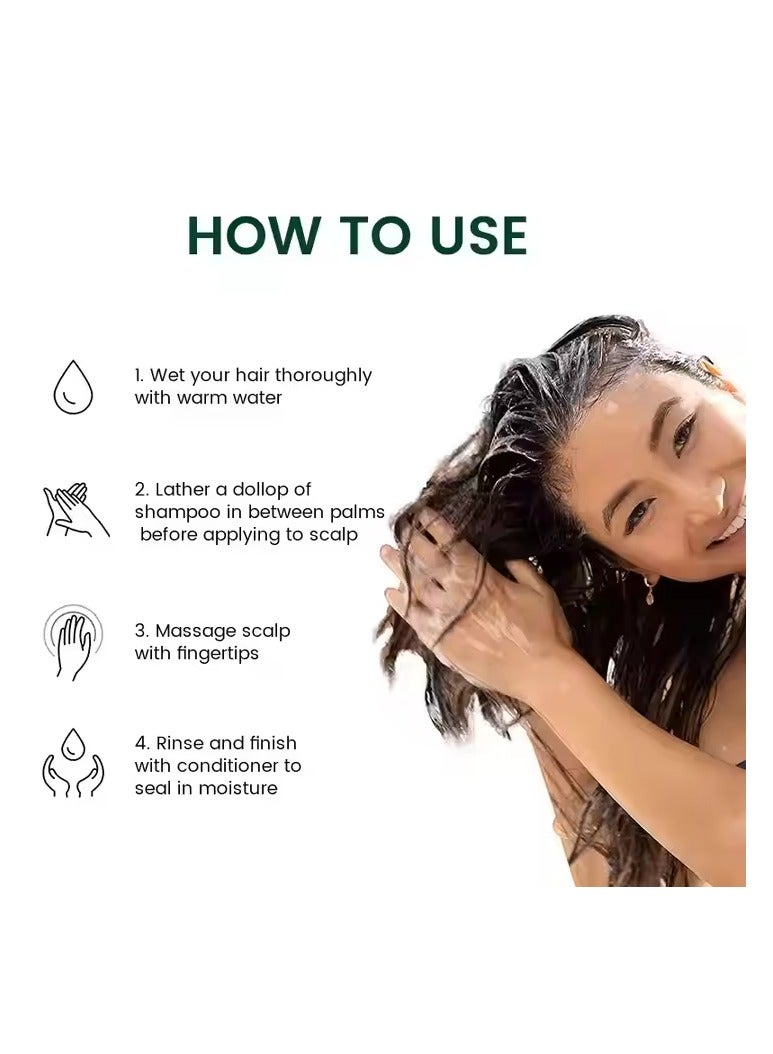 HOW TO USE

1. Wet your hair thoroughly with warm water

2. Lather a dollop of shampoo in between palms before applying to scalp

3. Massage scalp with fingertips

4. Rinse and finish with conditioner to seal in moisture