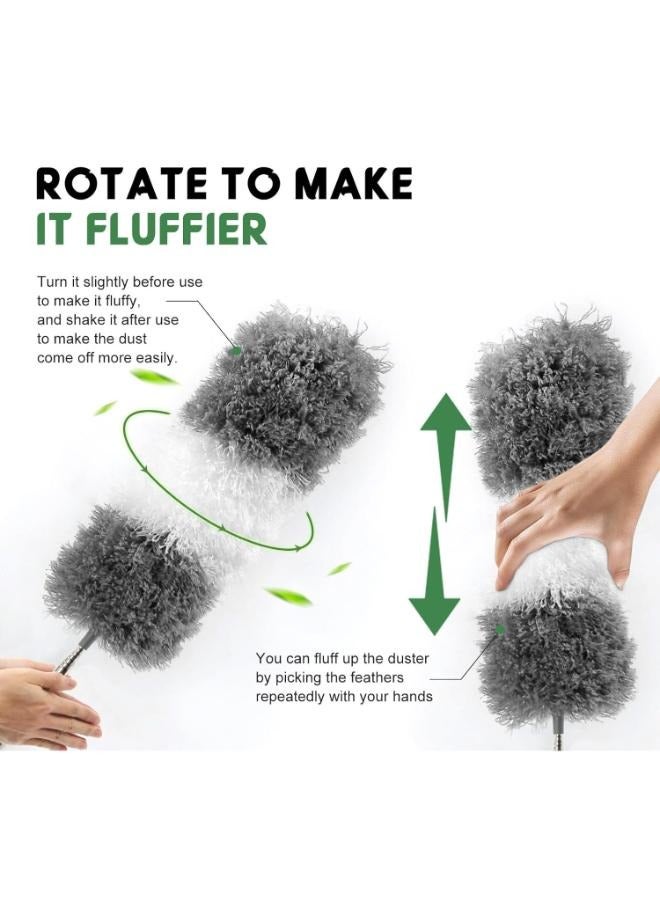 ROTATE TO MAKE
IT FLUFFIER

Turn it slightly before use to make it fluffy, and shake it after use to make the dust come off more easily.

You can fluff up the duster by picking the feathers repeatedly with your hands