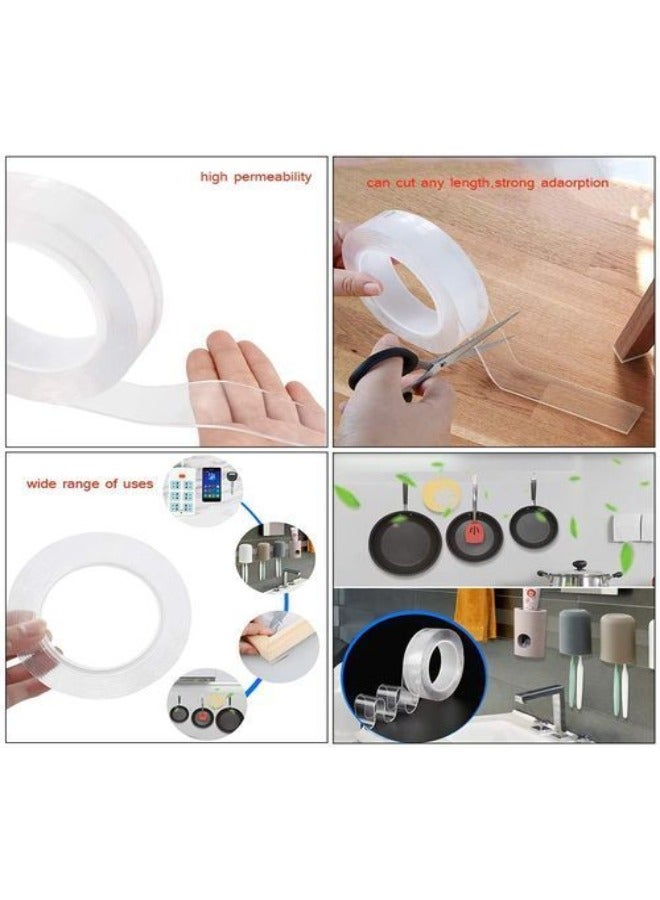 high permeability

can cut any length,strong adaorption

wide range of uses