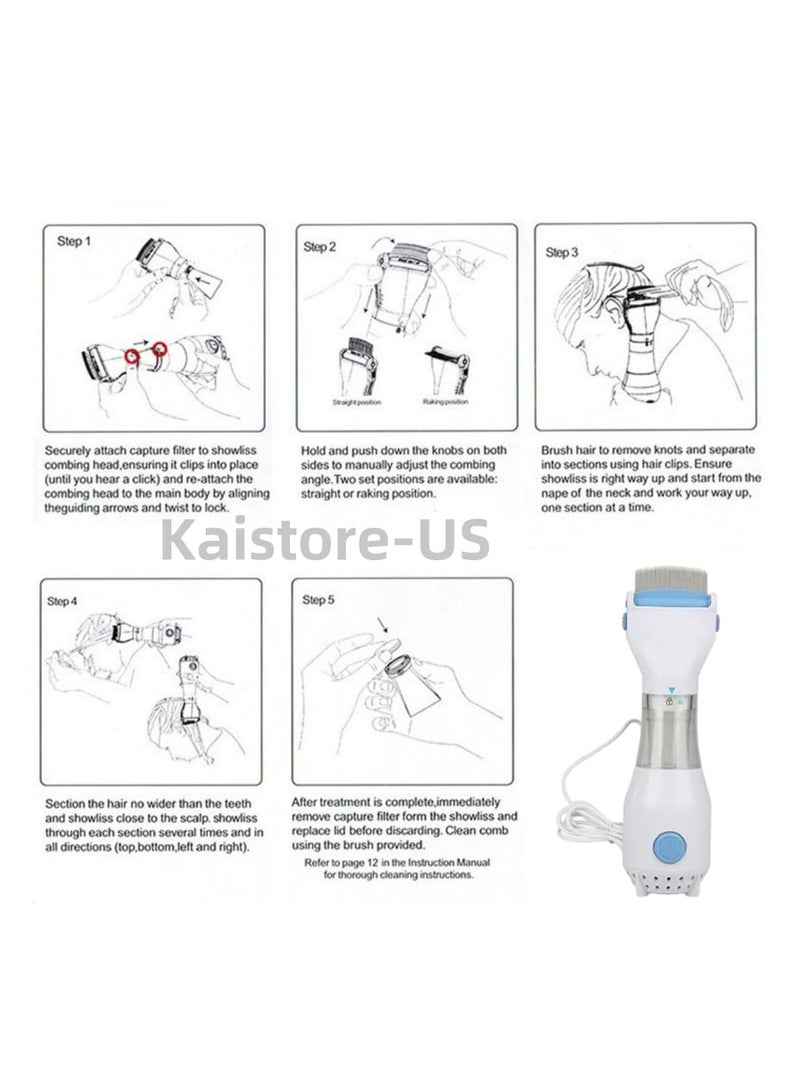 Step 1

Securely attach capture filter to showliss combing head,ensuring it clips into place (until you hear a click) and re-attach the combing head to the main body by aligning theguiding arrows and twist to lock.

Step 2

Straight position

Raking position

Hold and push down the knobs on both sides to manually adjust the combing angle.Two set positions are available: straight or raking position.

Step 3

Brush hair to remove knots and separate into sections using hair clips. Ensure showliss is right way up and start from the nape of the neck and work your way up, one section at a time.

Kaistore-US

Step 4

Section the hair no wider than the teeth and showliss close to the scalp. showliss through each section several times and in all directions (top,bottom,left and right).

Step 5

After treatment is complete,immediately remove capture filter form the showliss and replace lid before discarding. Clean comb using the brush provided.

Refer to page 12 in the Instruction Manual for thorough cleaning instructions.