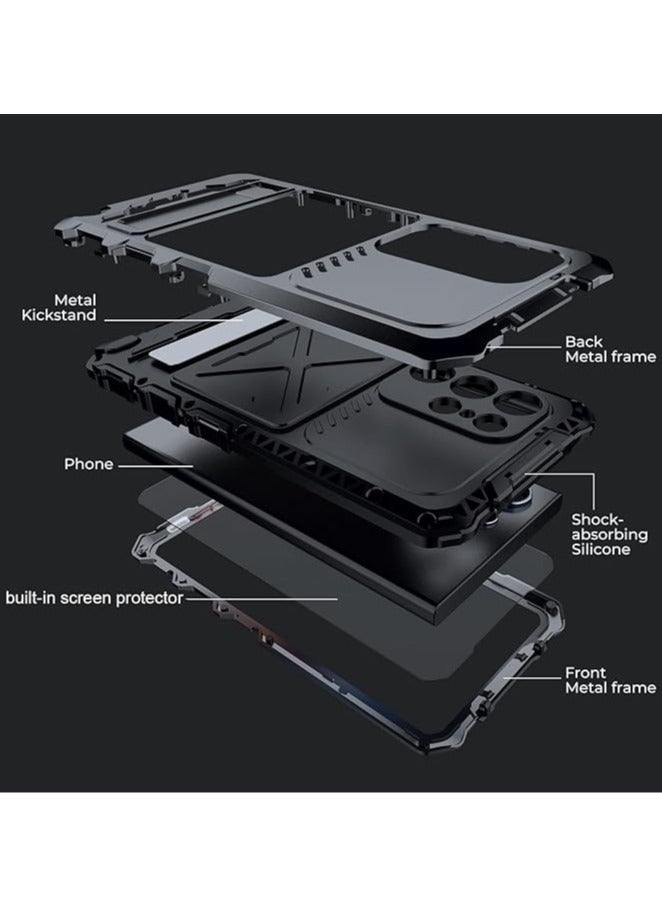 Metal Kickstand

Back Metal frame

Phone

Shock-absorbing Silicone

built-in screen protector

Front Metal frame