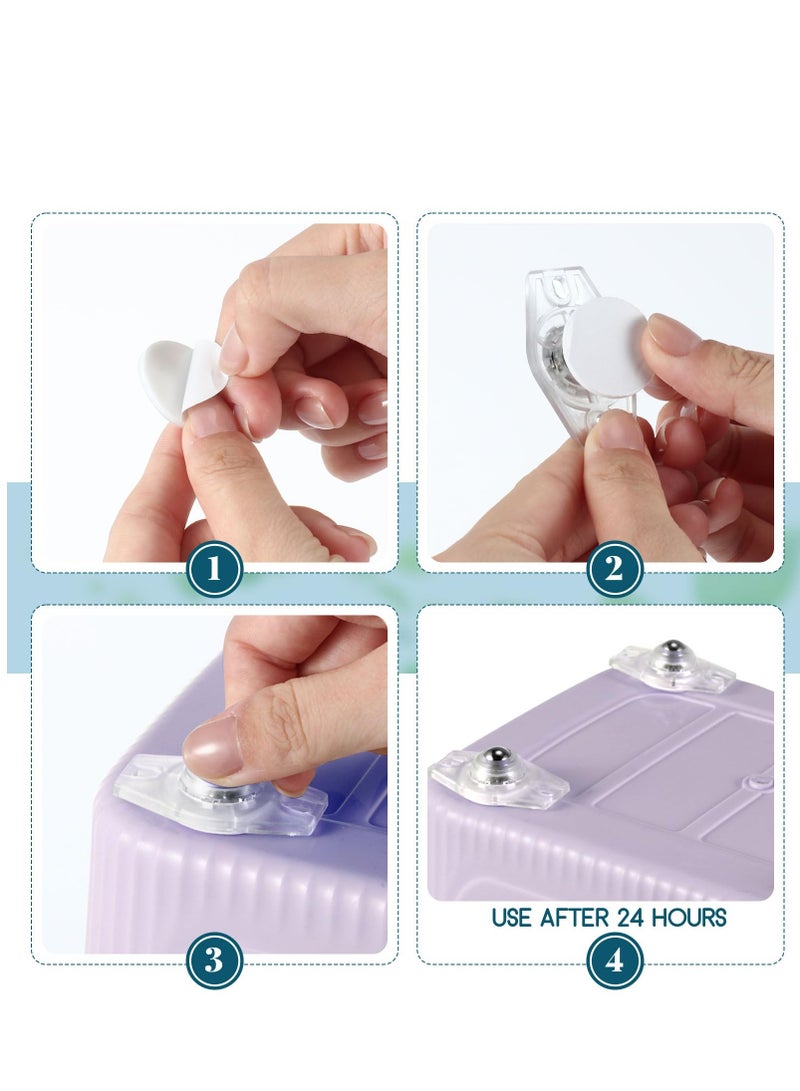 1

2

3

USE AFTER 24 HOURS

4