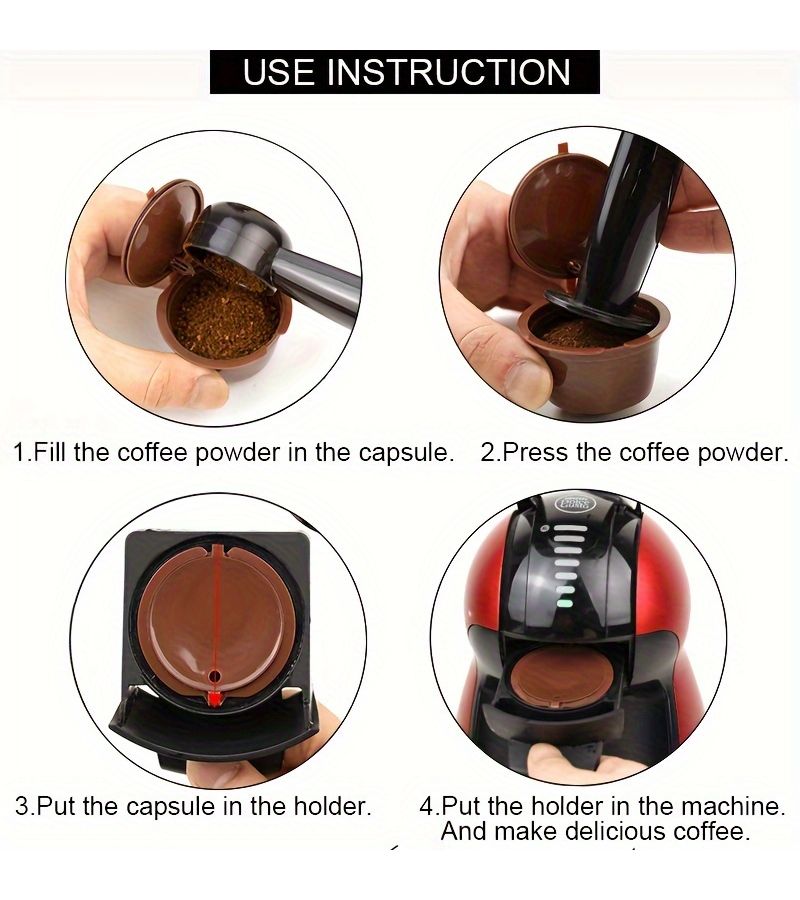 USE INSTRUCTION

1.Fill the coffee powder in the capsule.

2.Press the coffee powder.

Dolce Gusto

3.Put the capsule in the holder.

4.Put the holder in the machine. And make delicious coffee.