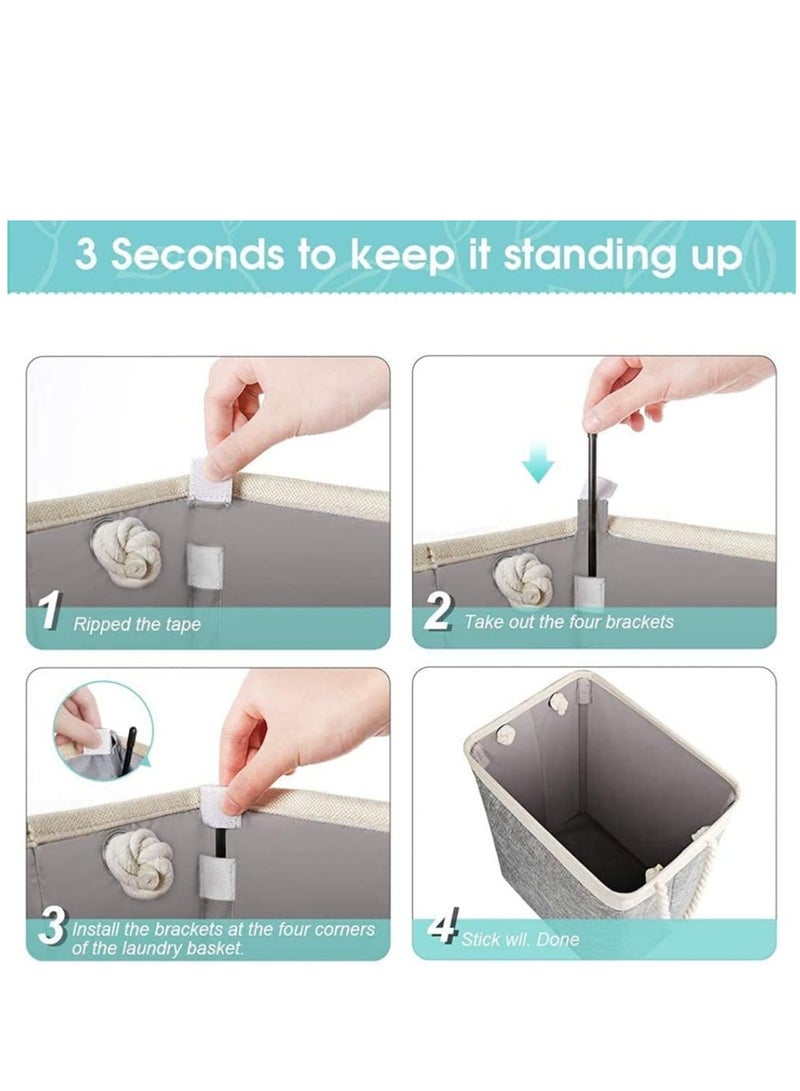 3 Seconds to keep it standing up

1 Ripped the tape

2 Take out the four brackets

3 Install the brackets at the four corners of the laundry basket.

4 Stick wll. Done