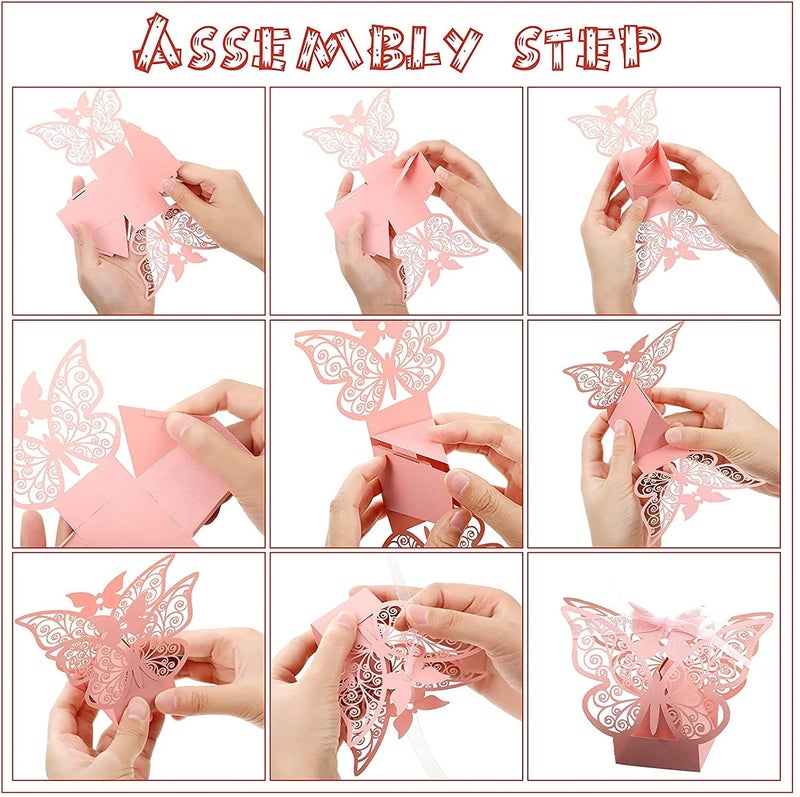 ASSEMBLY STEP