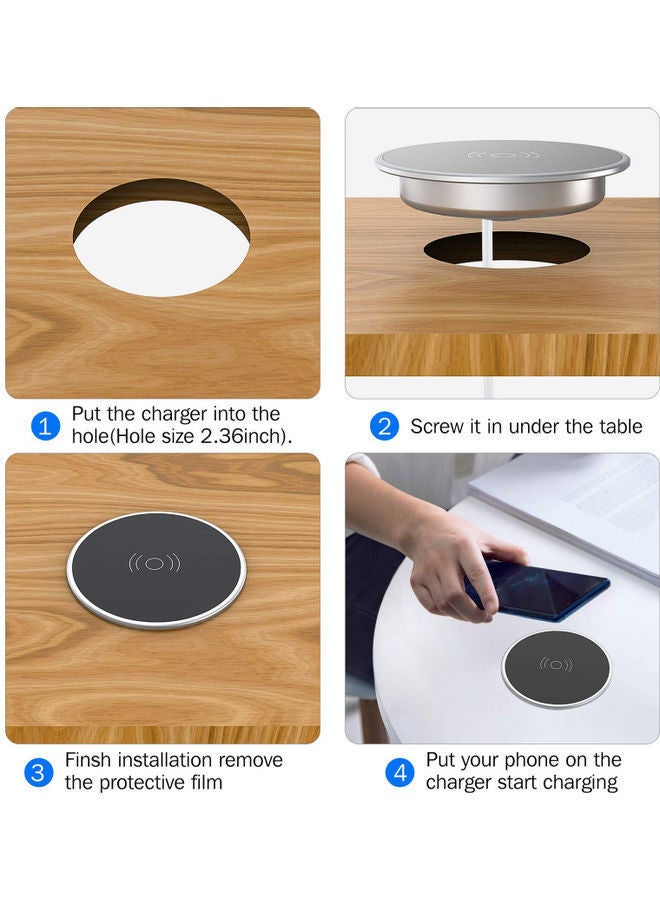 1 Put the charger into the hole(Hole size 2.36inch).

2 Screw it in under the table

3 Finsh installation remove the protective film

4 Put your phone on the charger start charging