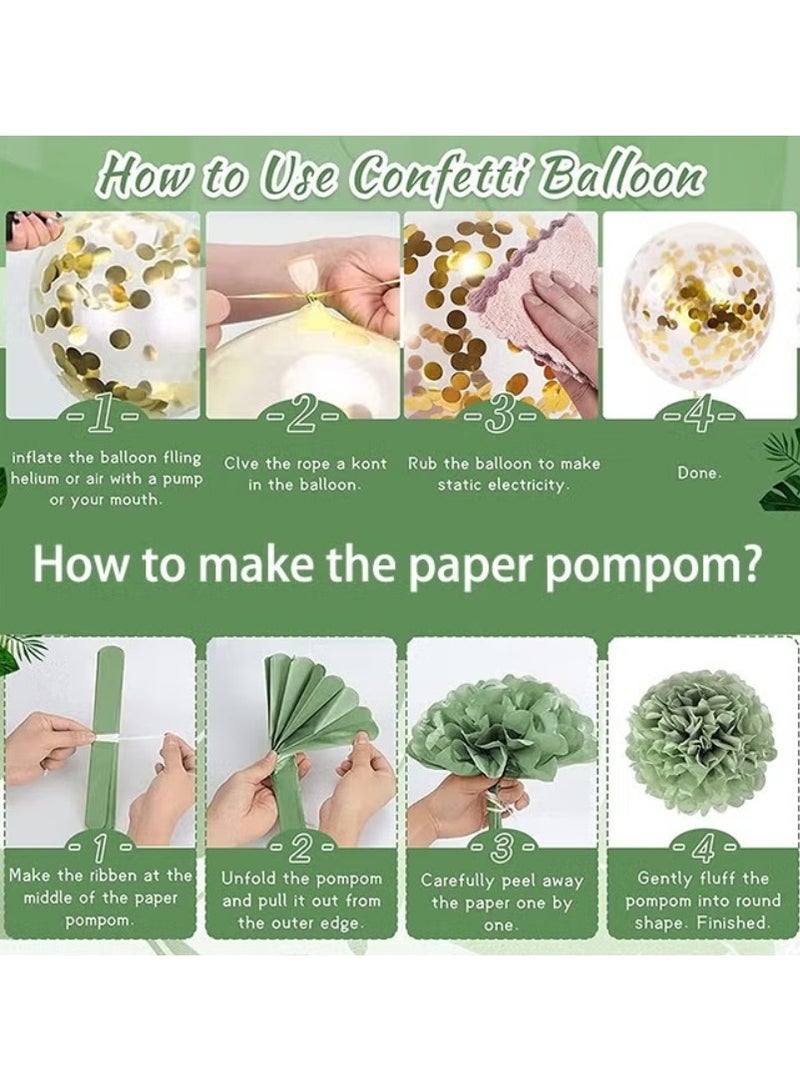 How to Use Confetti Balloon

-1-

inflate the balloon flling helium or air with a pump or your mouth.

-2-

Clve the rope a kont in the balloon.

-3-

Rub the balloon to make static electricity.

-4-

Done.

How to make the paper pompom?

-1-

Make the ribben at the middle of the paper pompom.

-2-

Unfold the pompom and pull it out from the outer edge.

-3-

Carefully peel away the paper one by one.

-4-

Gently fluff the pompom into round shape. Finished.