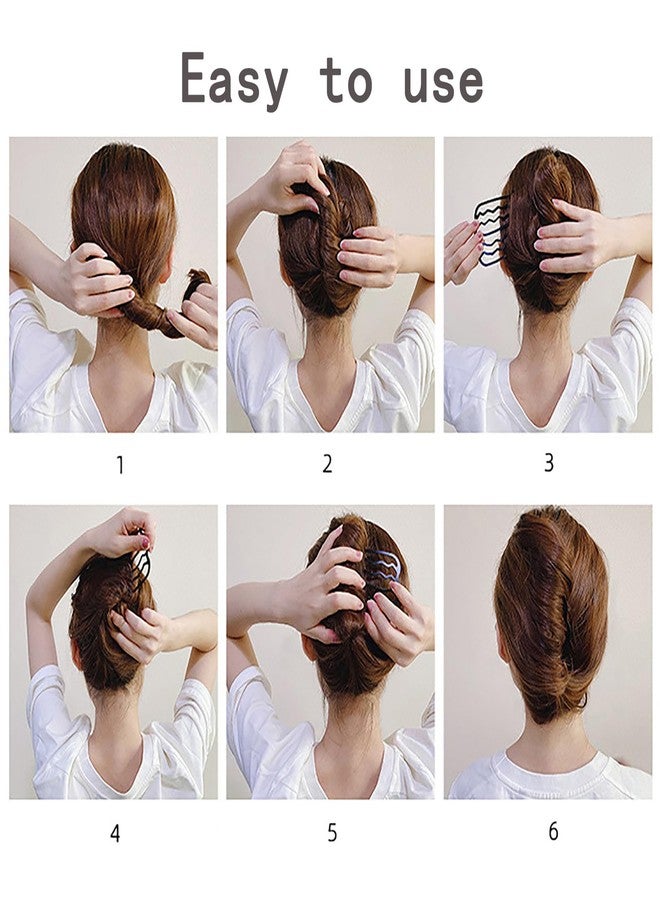 Easy to use

1

2

3

4

5

6