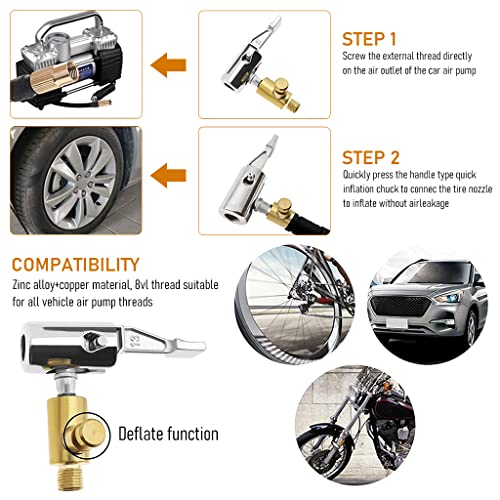 STEP 1
Screw the external thread directly on the air outlet of the car air pump

STEP 2
Quickly press the handle type quick inflation chuck to connec the tire nozzle to inflate without airleakage

COMPATIBILITY
Zinc alloy+copper material, 8vl thread suitable for all vehicle air pump threads

Deflate function