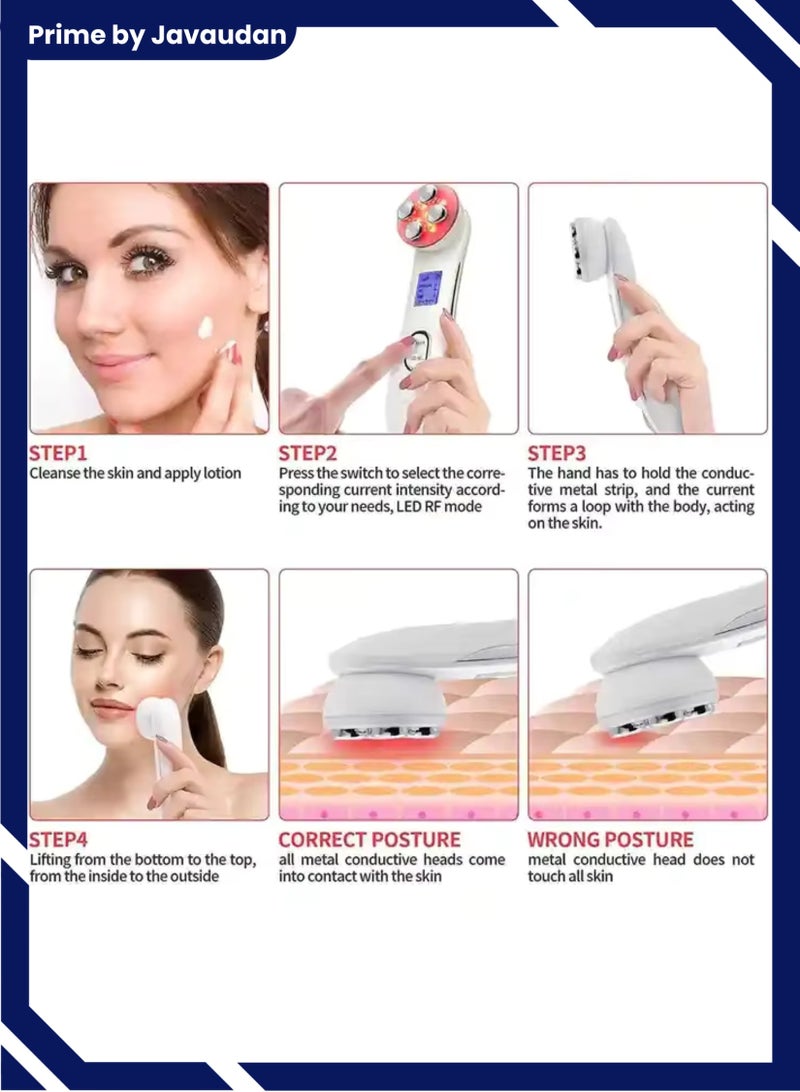 Prime by Javaudan

STEP1
Cleanse the skin and apply lotion

STEP2
Press the switch to select the corresponding current intensity according to your needs, LED RF mode

STEP3
The hand has to hold the conductive metal strip, and the current forms a loop with the body, acting on the skin.

STEP4
Lifting from the bottom to the top, from the inside to the outside

CORRECT POSTURE
all metal conductive heads come into contact with the skin

WRONG POSTURE
metal conductive head does not touch all skin