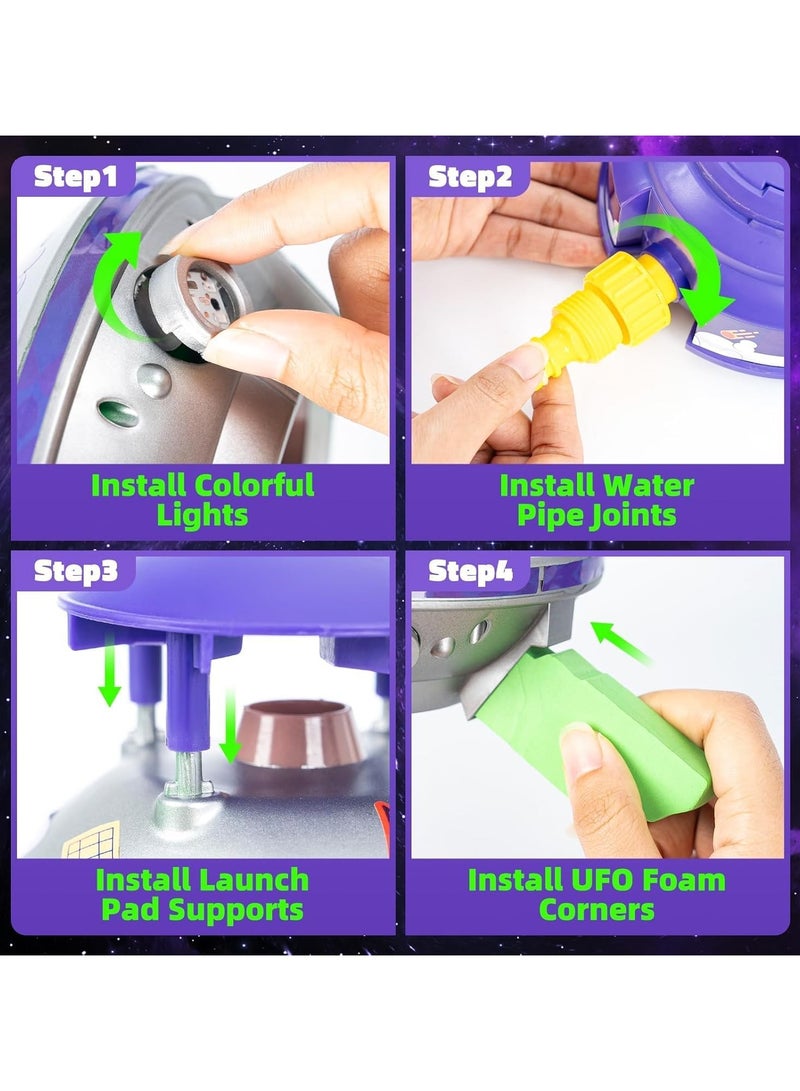 Step1

Install Colorful Lights

Step2

Install Water Pipe Joints

Step3

Install Launch Pad Supports

Step4

Install UFO Foam Corners