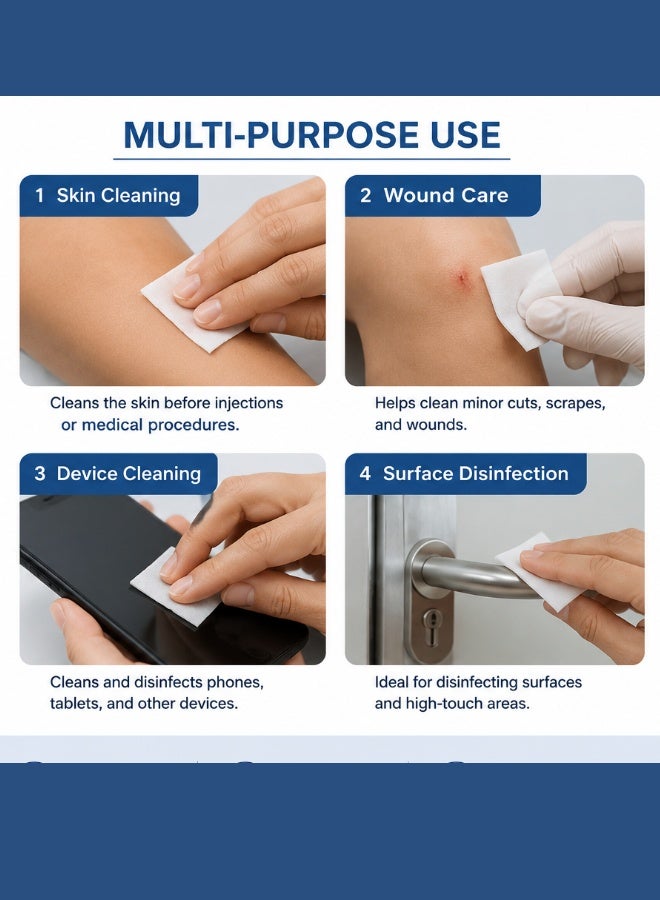 MULTI-PURPOSE USE

1 Skin Cleaning

Cleans the skin before injections or medical procedures.

2 Wound Care

Helps clean minor cuts, scrapes, and wounds.

3 Device Cleaning

Cleans and disinfects phones, tablets, and other devices.

4 Surface Disinfection

Ideal for disinfecting surfaces and high-touch areas.