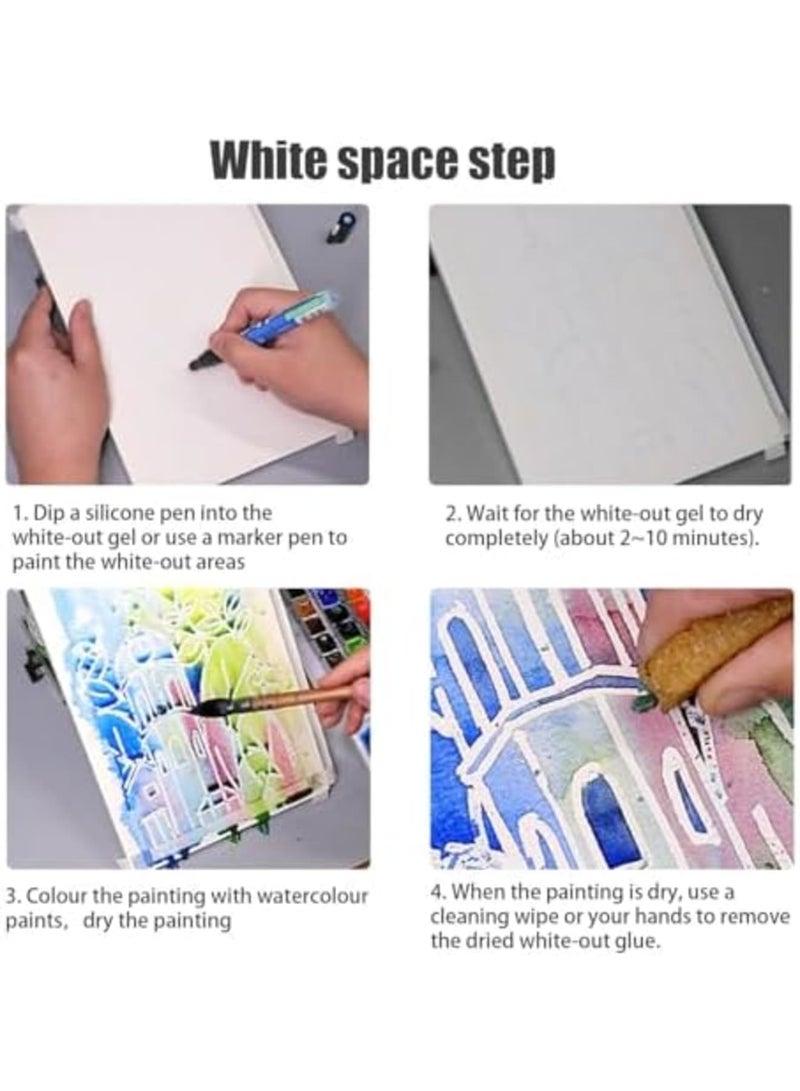 White space step

1. Dip a silicone pen into the white-out gel or use a marker pen to paint the white-out areas

2. Wait for the white-out gel to dry completely (about 2~10 minutes).

3. Colour the painting with watercolour paints, dry the painting

4. When the painting is dry, use a cleaning wipe or your hands to remove the dried white-out glue.