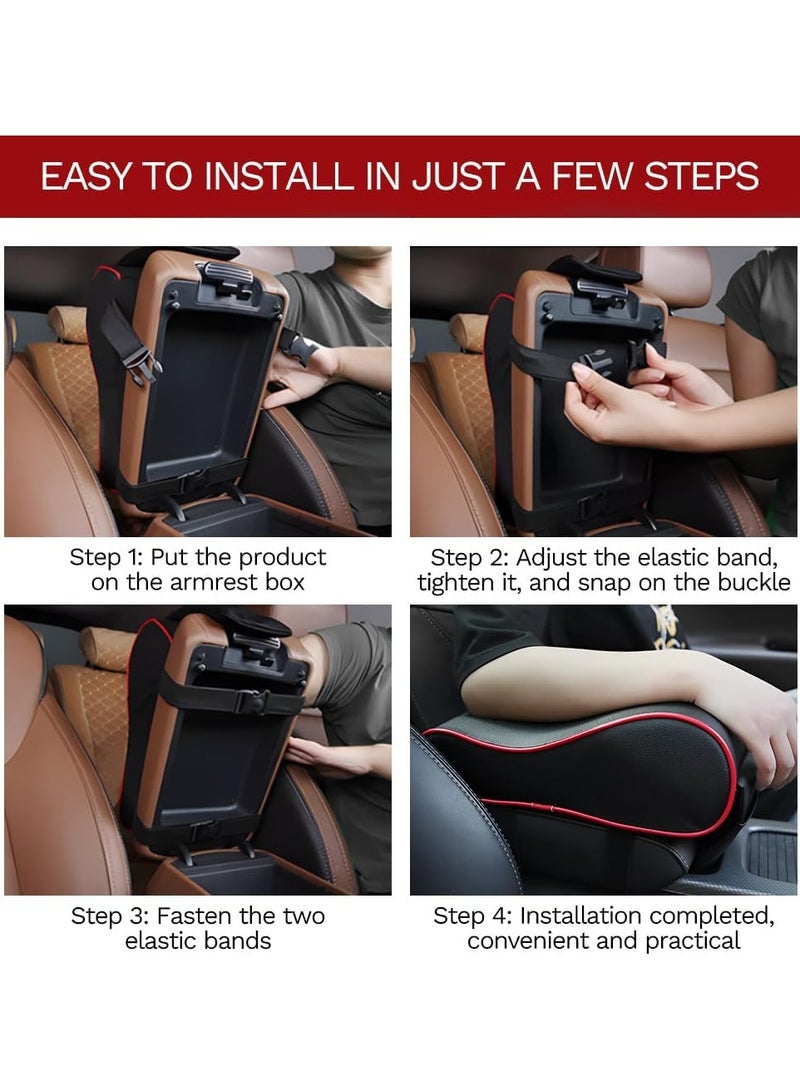 EASY TO INSTALL IN JUST A FEW STEPS

Step 1: Put the product on the armrest box

Step 2: Adjust the elastic band, tighten it, and snap on the buckle

Step 3: Fasten the two elastic bands

Step 4: Installation completed, convenient and practical