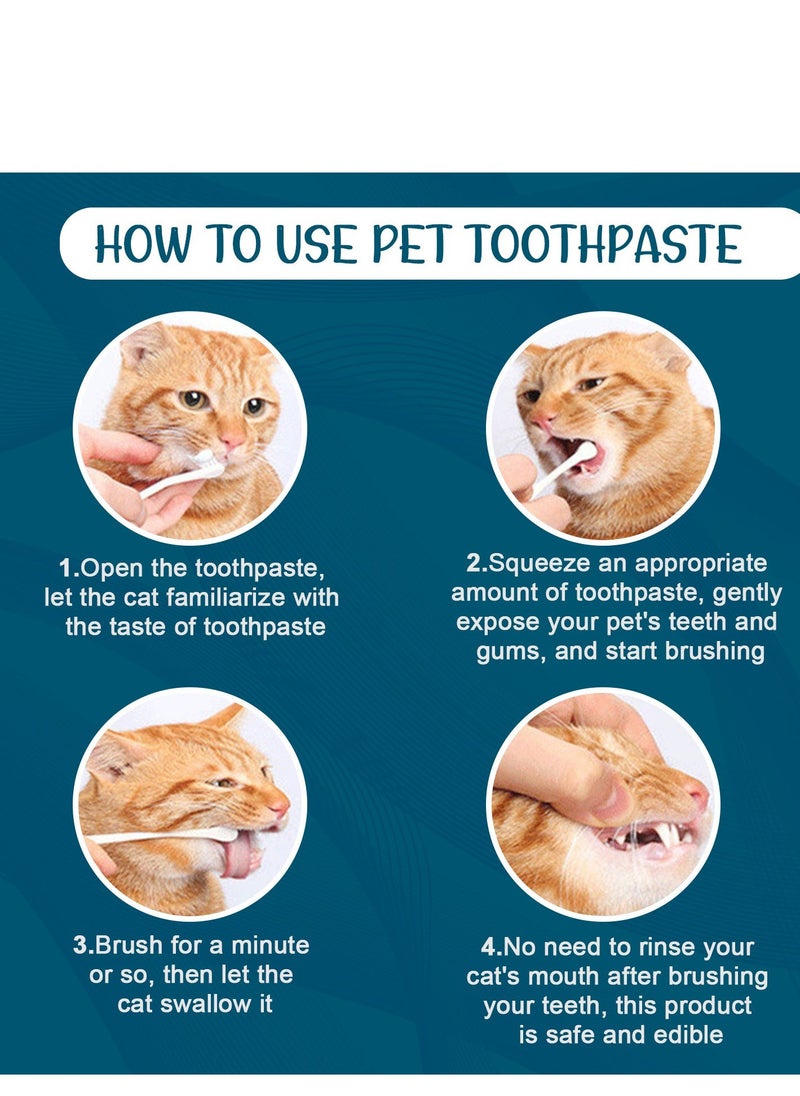 HOW TO USE PET TOOTHPASTE

1.Open the toothpaste, let the cat familiarize with the taste of toothpaste

2.Squeeze an appropriate amount of toothpaste, gently expose your pet's teeth and gums, and start brushing

3.Brush for a minute or so, then let the cat swallow it

4.No need to rinse your cat's mouth after brushing your teeth, this product is safe and edible