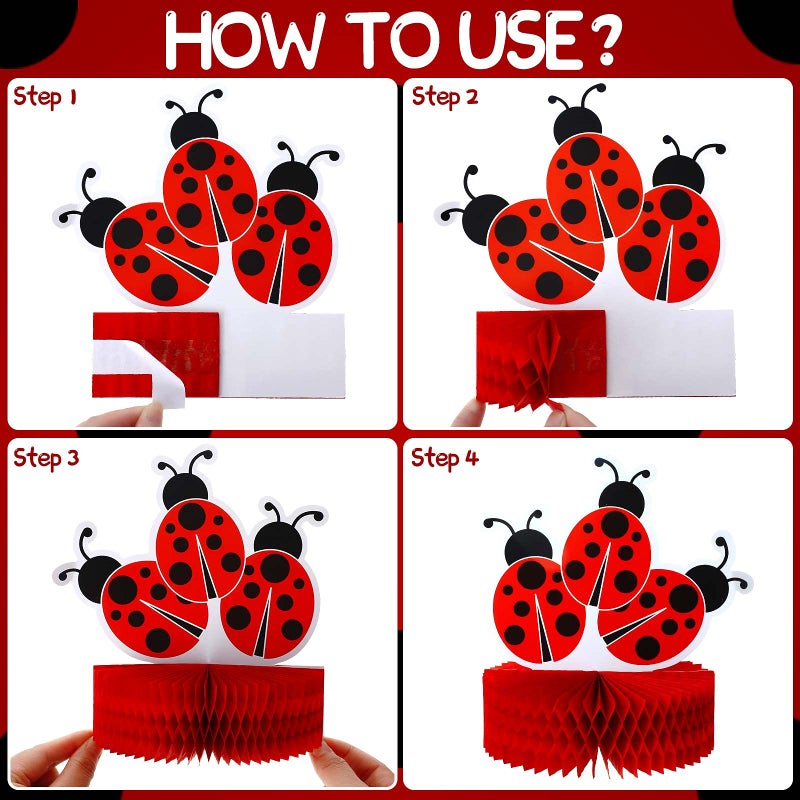 HOW TO USE?

Step 1

Step 2

Step 3

Step 4