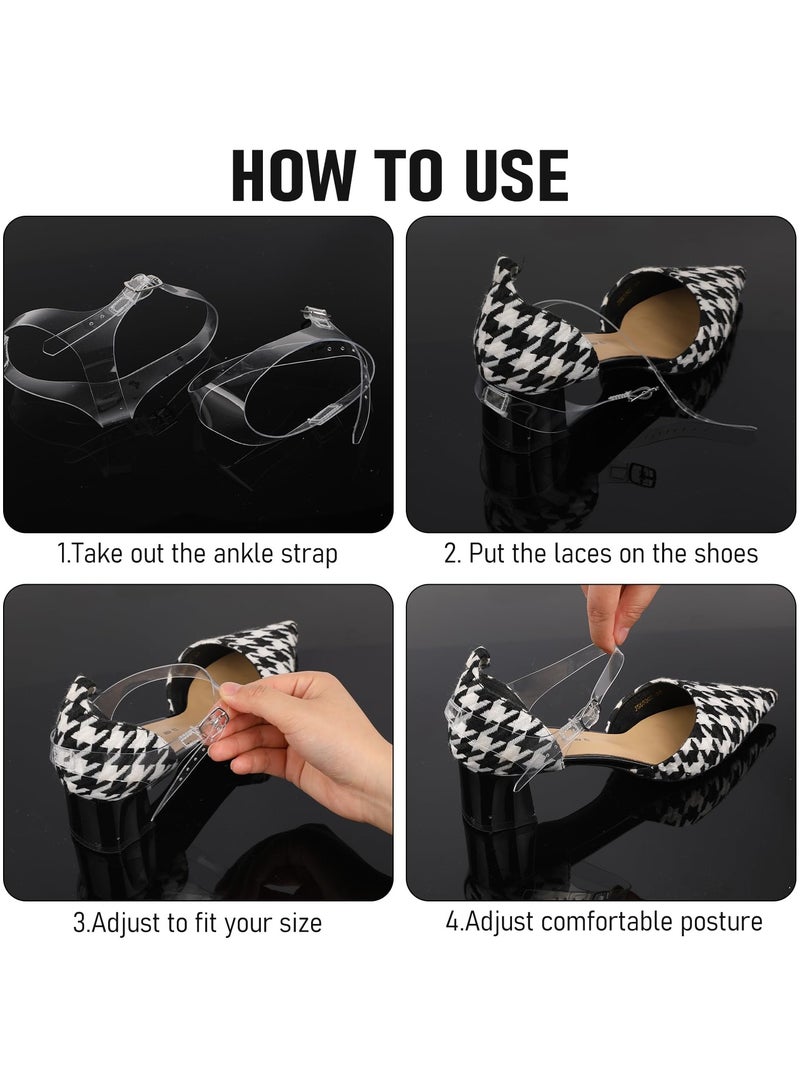 HOW TO USE

1.Take out the ankle strap

2. Put the laces on the shoes

3.Adjust to fit your size

4.Adjust comfortable posture