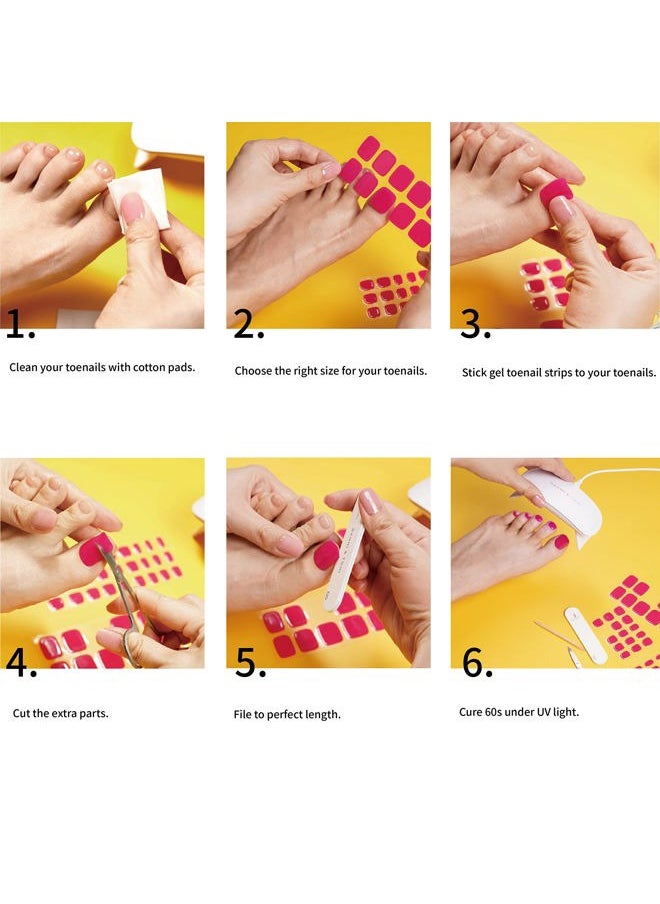 1.

Clean your toenails with cotton pads.

2.

Choose the right size for your toenails.

3.

Stick gel toenail strips to your toenails.

4.

Cut the extra parts.

5.

File to perfect length.

6.

Cure 60s under UV light.