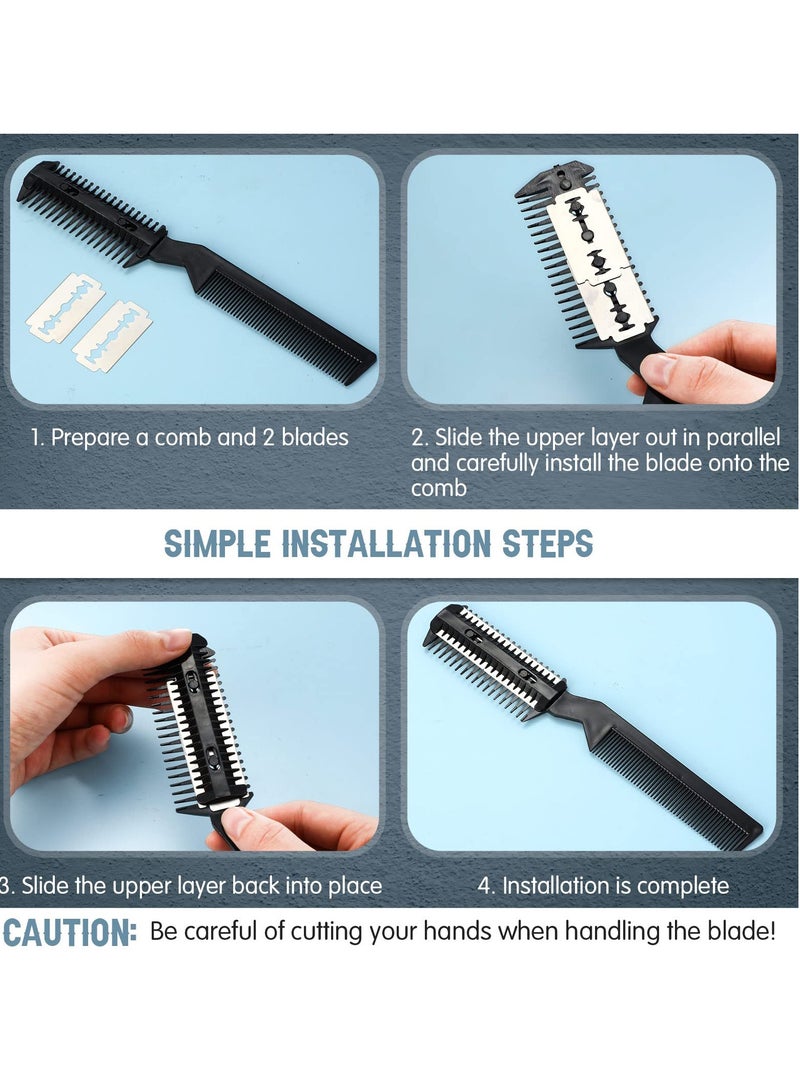 1. Prepare a comb and 2 blades

2. Slide the upper layer out in parallel and carefully install the blade onto the comb

SIMPLE INSTALLATION STEPS

3. Slide the upper layer back into place

4. Installation is complete

CAUTION: Be careful of cutting your hands when handling the blade!