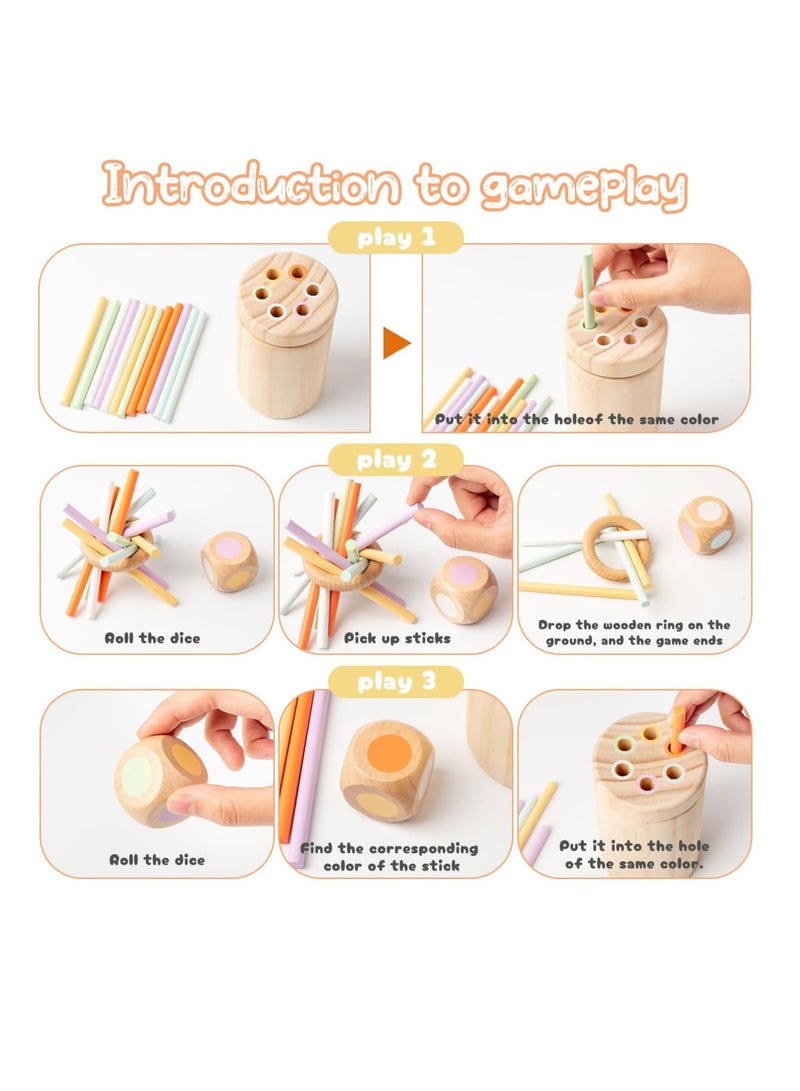 Introduction to gameplay

play 1

Put it into the holeof the same color

play 2

Roll the dice

Pick up sticks

Drop the wooden ring on the ground, and the game ends

play 3

Roll the dice

Find the corresponding color of the stick

Put it into the hole of the same color.