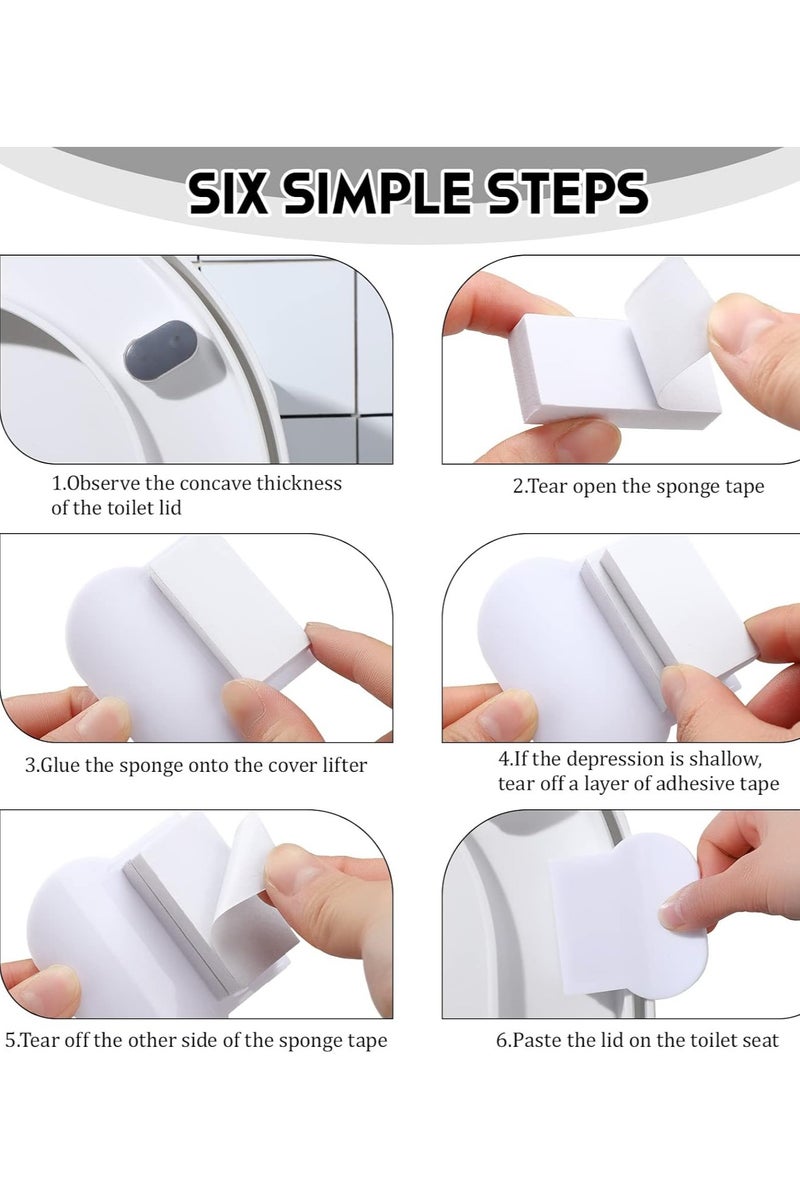 SIX SIMPLE STEPS

1.Observe the concave thickness of the toilet lid

2.Tear open the sponge tape

3.Glue the sponge onto the cover lifter

4.If the depression is shallow, tear off a layer of adhesive tape

5.Tear off the other side of the sponge tape

6.Paste the lid on the toilet seat