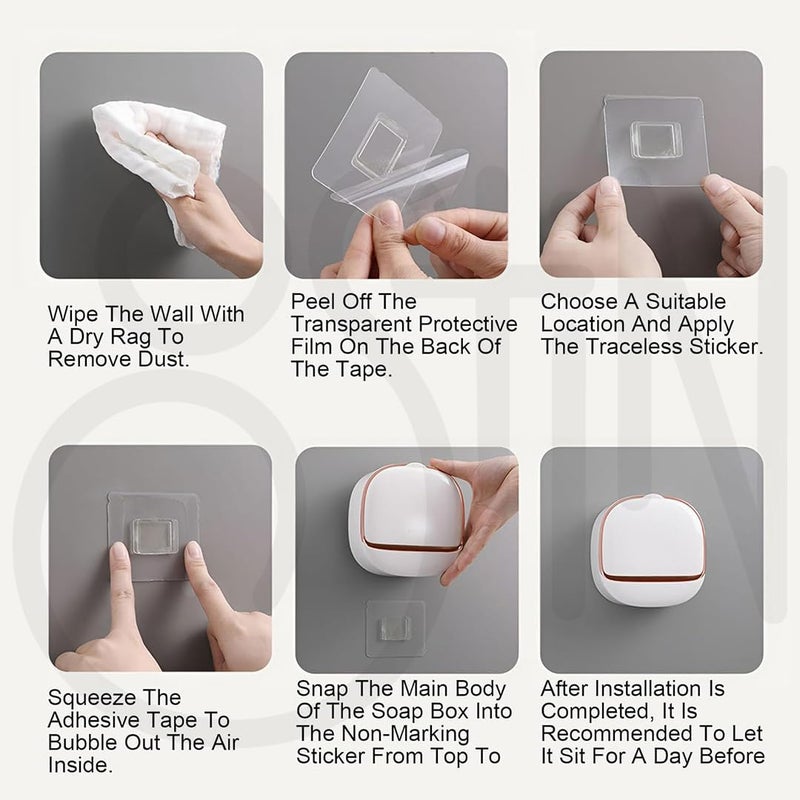 Wipe The Wall With A Dry Rag To Remove Dust.

Peel Off The Transparent Protective Film On The Back Of The Tape.

Choose A Suitable Location And Apply The Traceless Sticker.

Squeeze The Adhesive Tape To Bubble Out The Air Inside.

Snap The Main Body Of The Soap Box Into The Non-Marking Sticker From Top To

After Installation Is Completed, It Is Recommended To Let It Sit For A Day Before