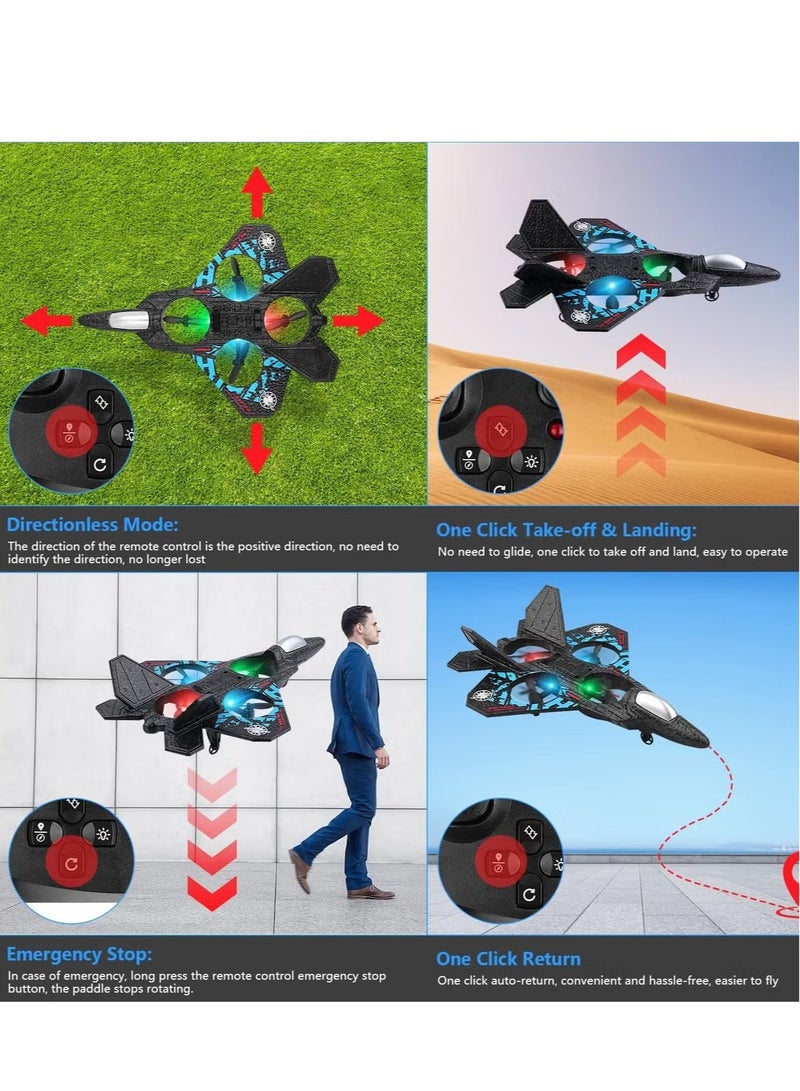 Directionless Mode:
The direction of the remote control is the positive direction, no need to identify the direction, no longer lost

One Click Take-off & Landing:
No need to glide, one click to take off and land, easy to operate

Emergency Stop:
In case of emergency, long press the remote control emergency stop button, the paddle stops rotating.

One Click Return
One click auto-return, convenient and hassle-free, easier to fly