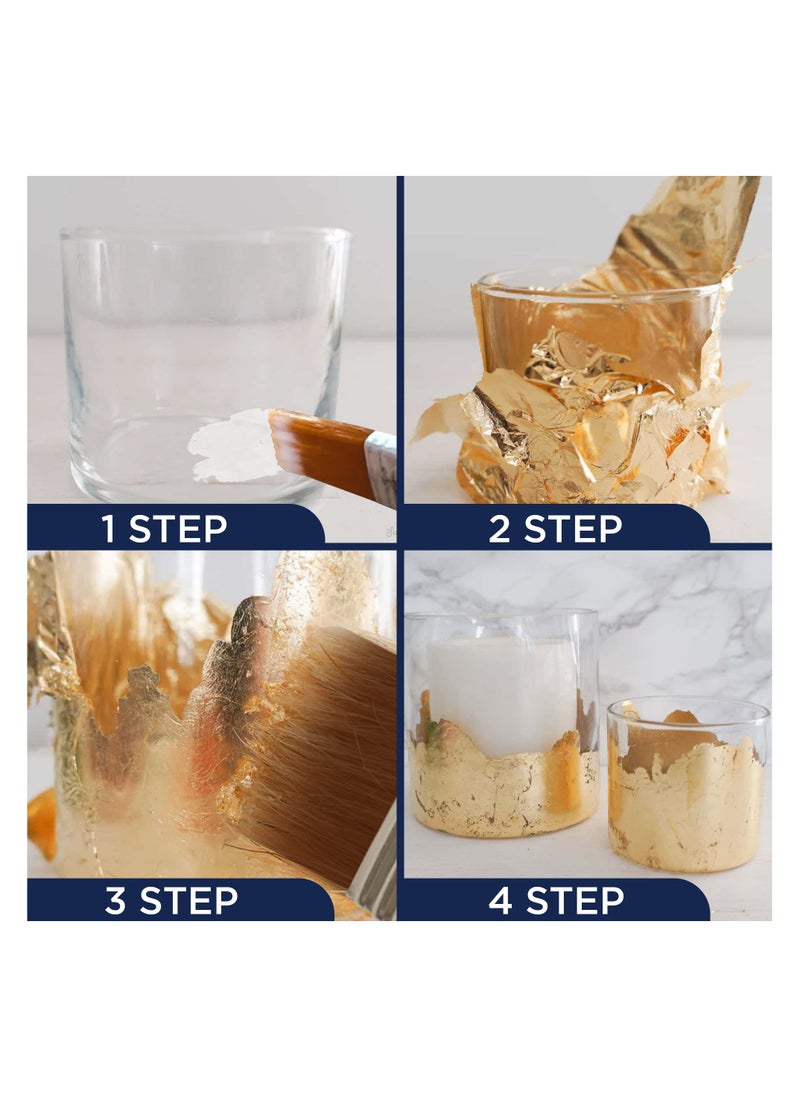 1 STEP

2 STEP

3 STEP

4 STEP