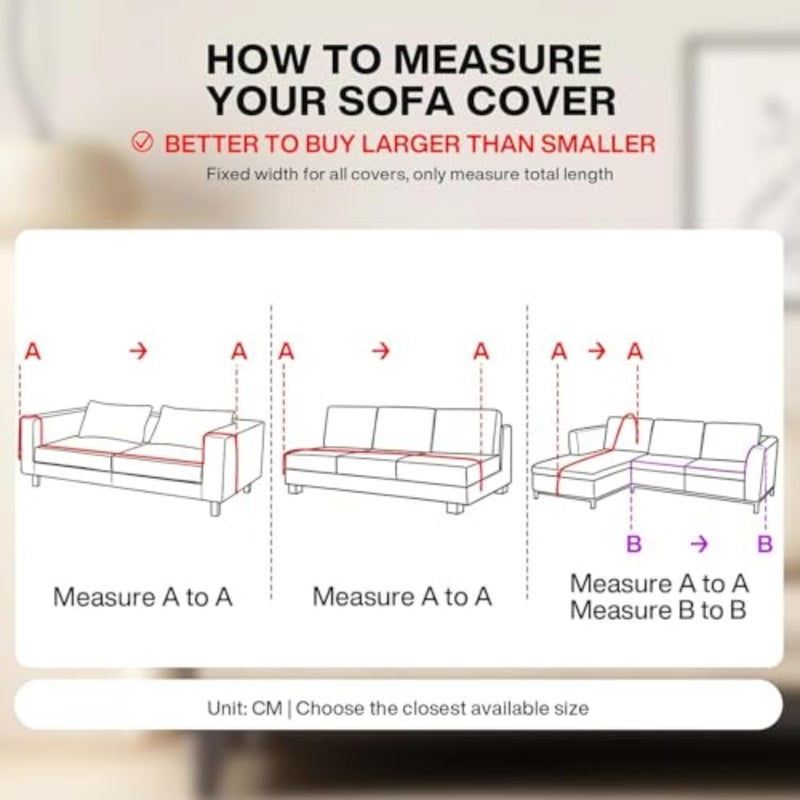 HOW TO MEASURE YOUR SOFA COVER

BETTER TO BUY LARGER THAN SMALLER

Fixed width for all covers, only measure total length

A → A

Measure A to A

A → A

Measure A to A

A → A

B → B

Measure A to A
Measure B to B

Unit: CM | Choose the closest available size