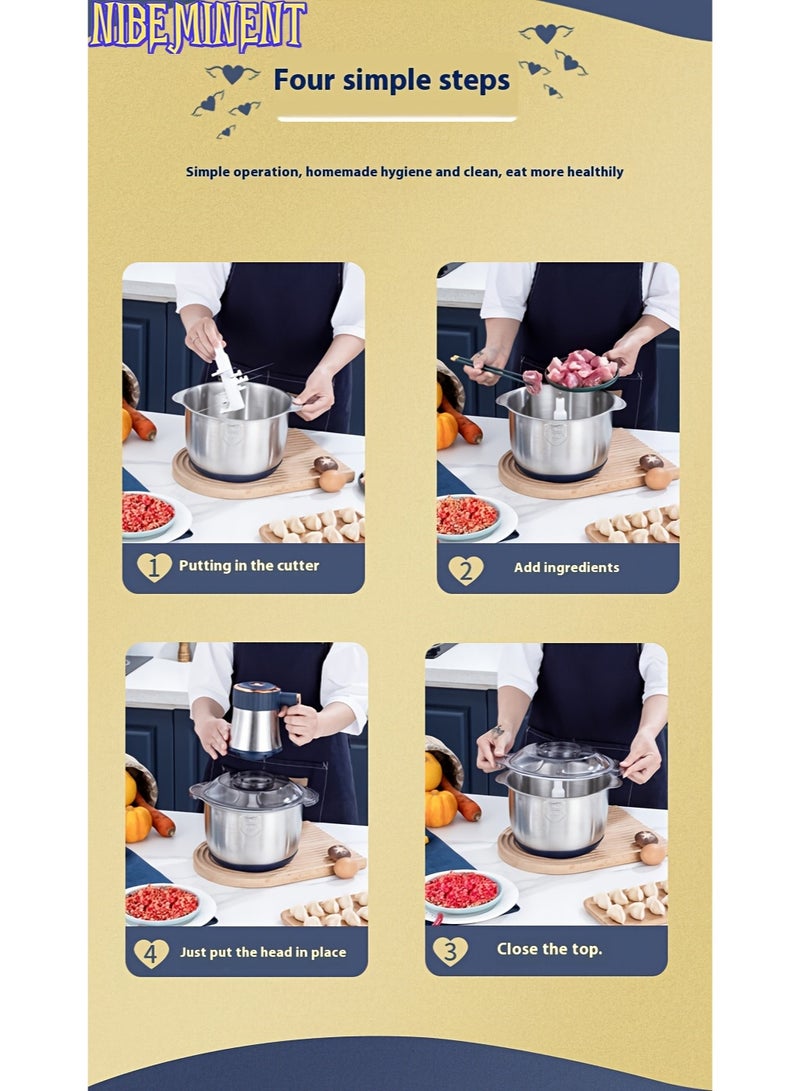 NIBEMINENT

Four simple steps

Simple operation, homemade hygiene and clean, eat more healthily

1 Putting in the cutter

2 Add ingredients

4 Just put the head in place

3 Close the top.