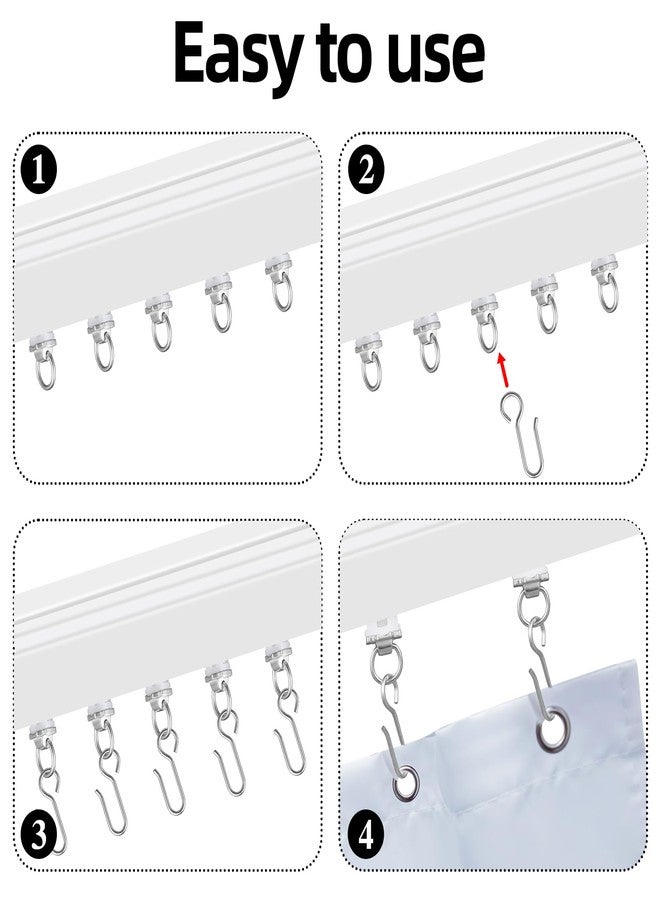 Easy to use

1

2

3

4