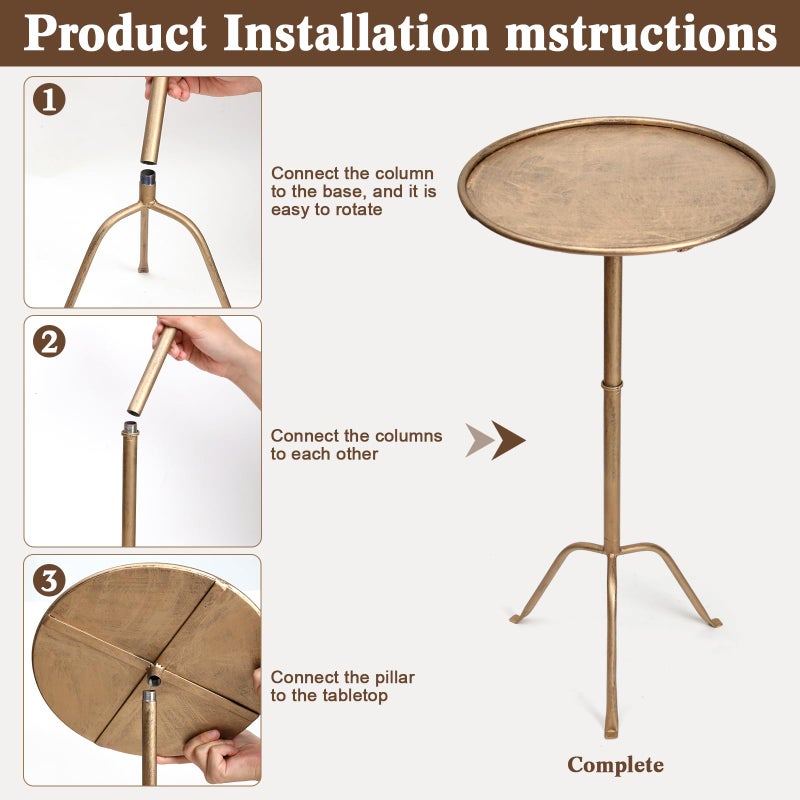 Product Installation mstructions

1

Connect the column to the base, and it is easy to rotate

2

Connect the columns to each other

3

Connect the pillar to the tabletop

Complete