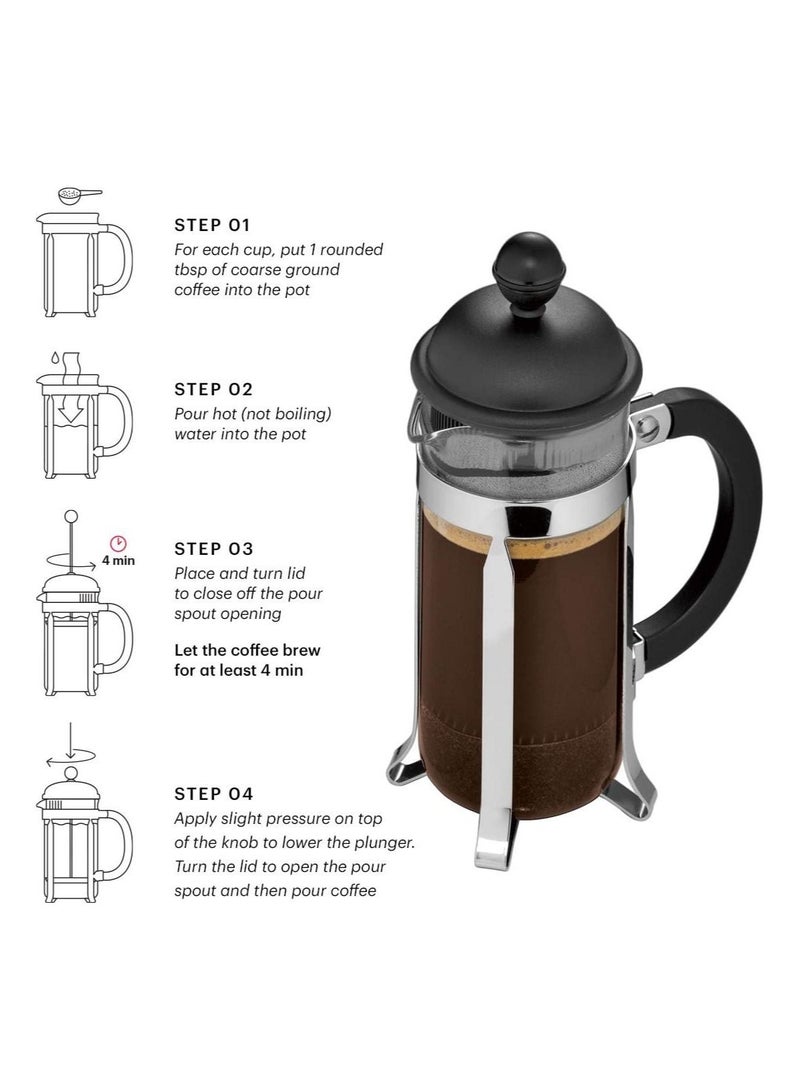 STEP 01
For each cup, put 1 rounded tbsp of coarse ground coffee into the pot

STEP 02
Pour hot (not boiling) water into the pot

4 min

STEP 03
Place and turn lid to close off the pour spout opening

Let the coffee brew for at least 4 min

STEP 04
Apply slight pressure on top of the knob to lower the plunger. Turn the lid to open the pour spout and then pour coffee