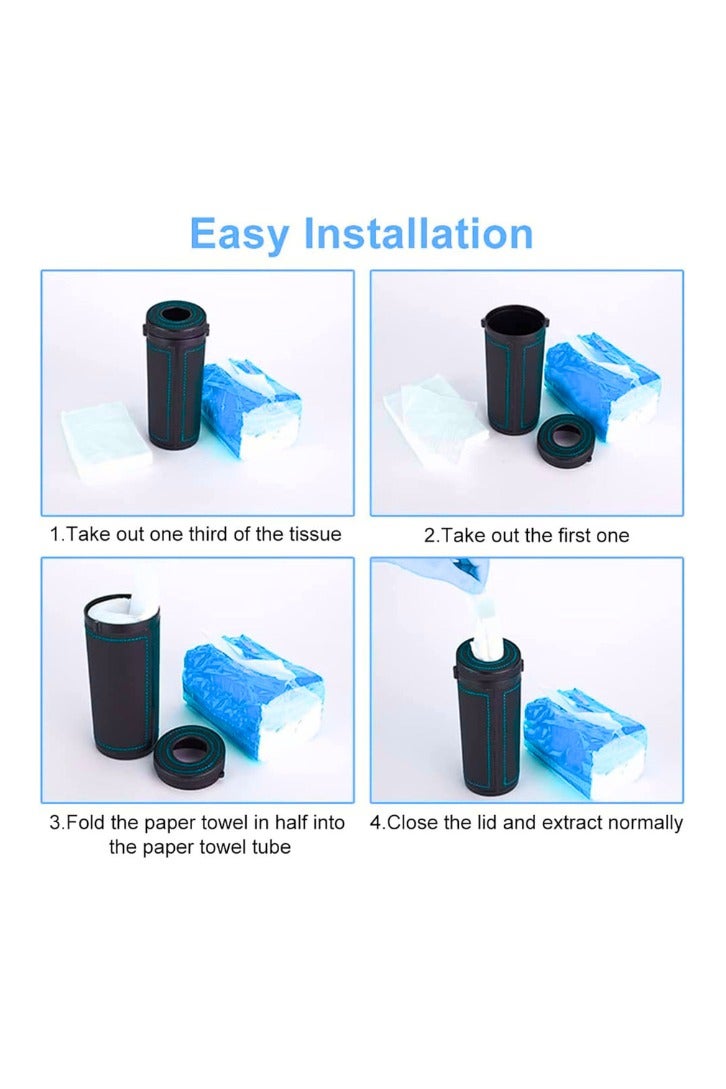 Easy Installation

1.Take out one third of the tissue

2.Take out the first one

3.Fold the paper towel in half into the paper towel tube

4.Close the lid and extract normally