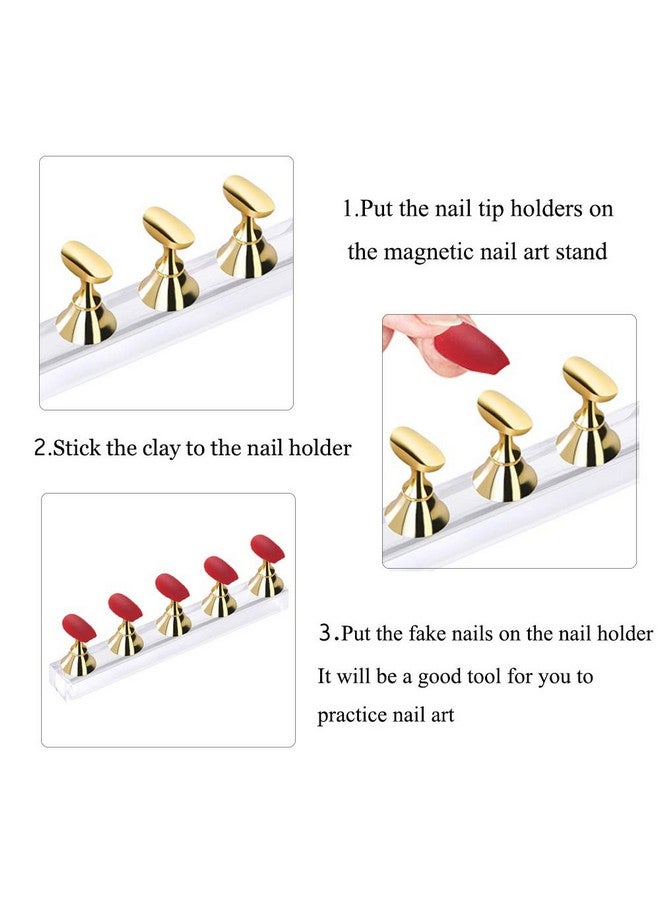 1.Put the nail tip holders on the magnetic nail art stand

2.Stick the clay to the nail holder

3.Put the fake nails on the nail holder
It will be a good tool for you to practice nail art