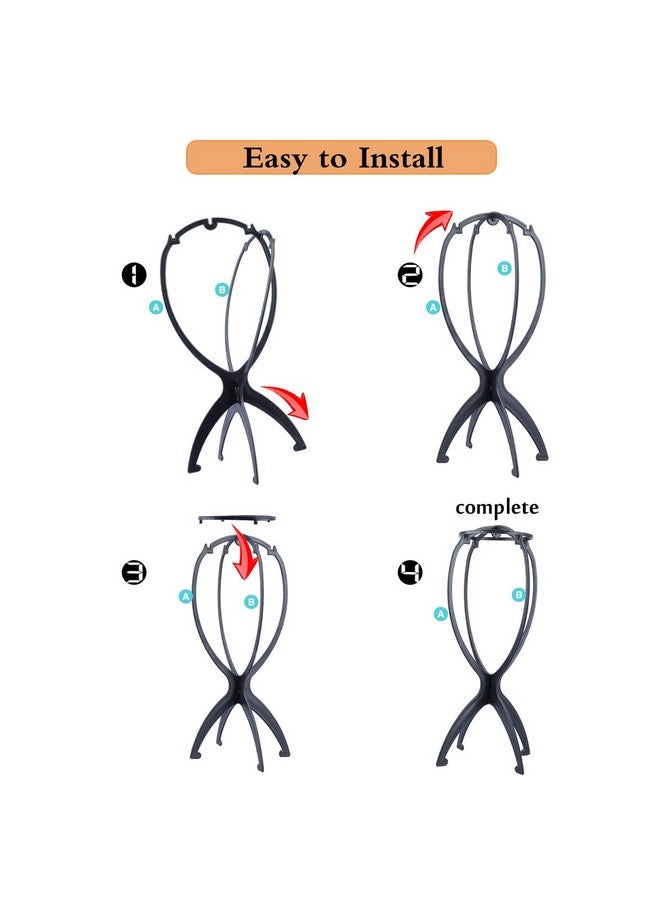 Easy to Install

1
A
B

2
A
B

3
A
B

complete
4
A
B