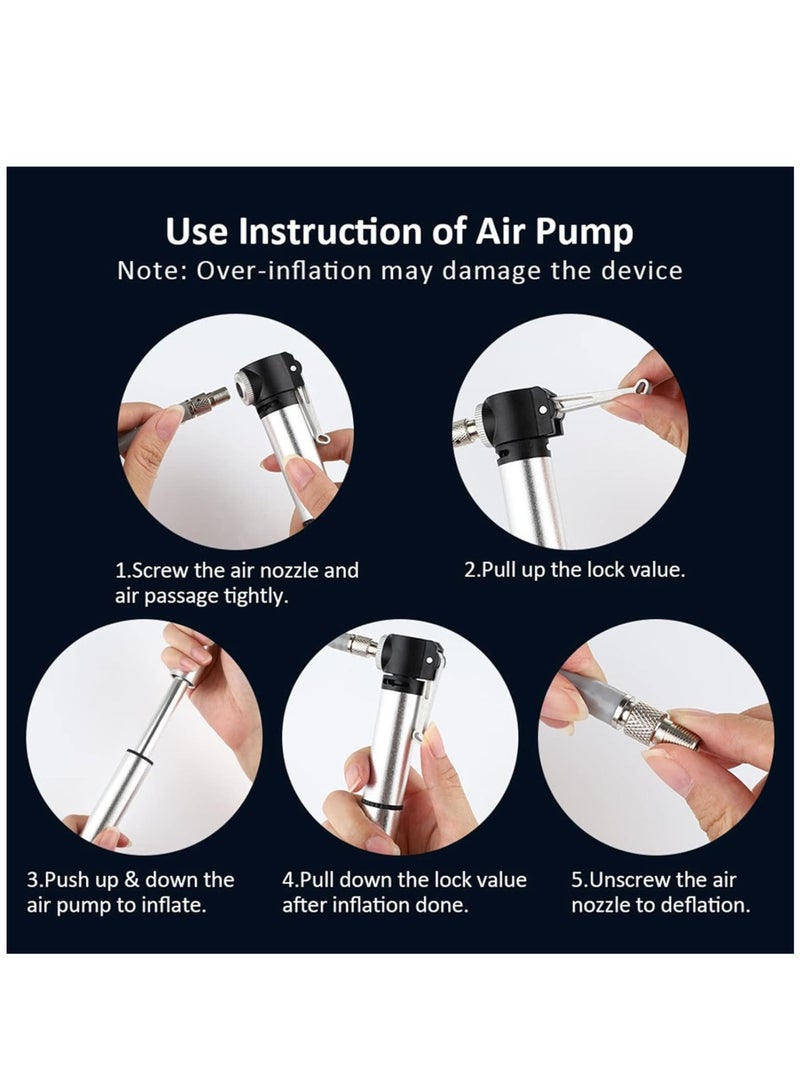 Use Instruction of Air Pump
Note: Over-inflation may damage the device

1.Screw the air nozzle and air passage tightly.

2.Pull up the lock value.

3.Push up & down the air pump to inflate.

4.Pull down the lock value after inflation done.

5.Unscrew the air nozzle to deflation.