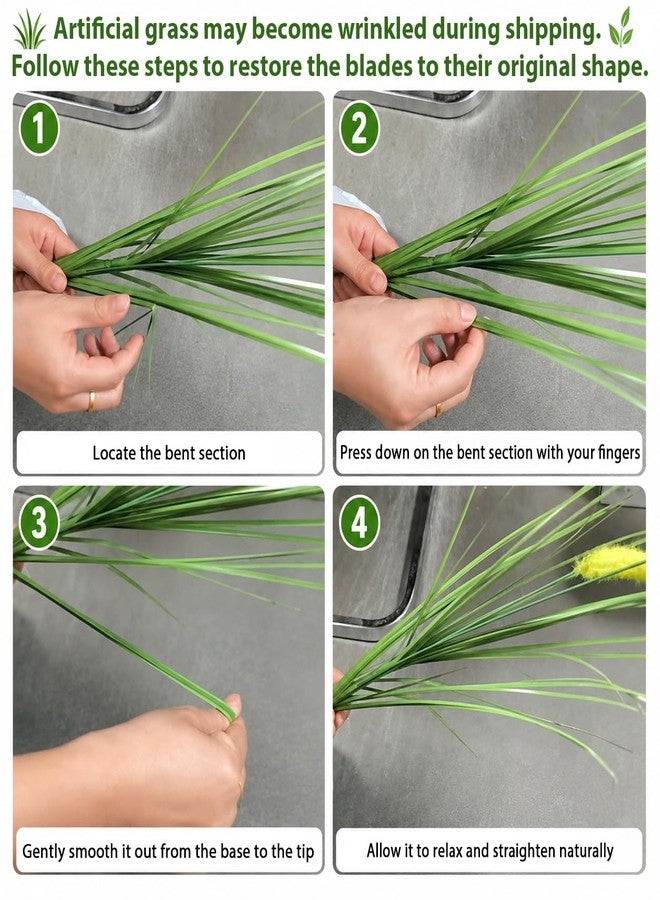 Artificial grass may become wrinkled during shipping.
Follow these steps to restore the blades to their original shape.

1

Locate the bent section

2

Press down on the bent section with your fingers

3

Gently smooth it out from the base to the tip

4

Allow it to relax and straighten naturally